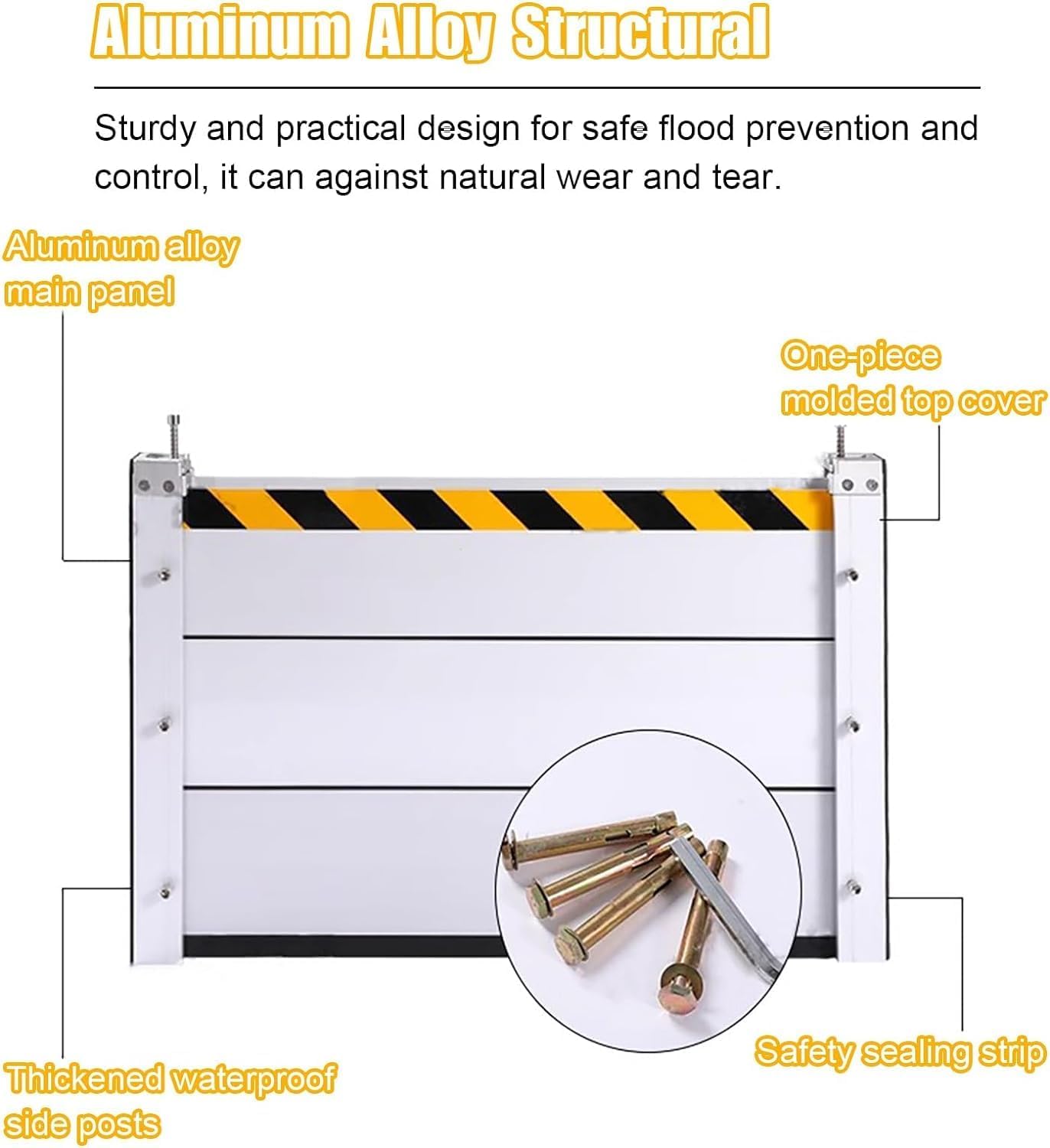 Aluminum Alloy Structural

Sturdy and practical design for safe flood prevention and control, it can against natural wear and tear.

Aluminum alloy main panel

One-piece molded top cover

Safety sealing strip

Thickened waterproof side posts