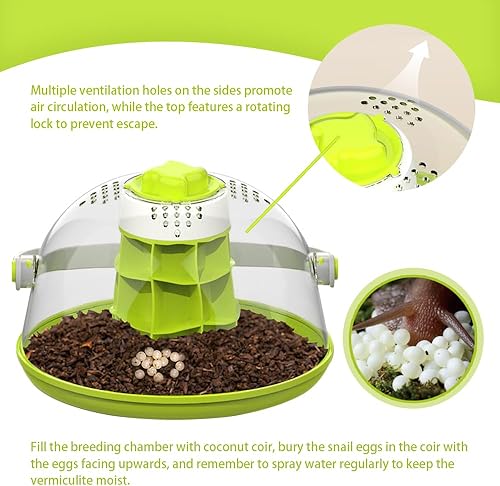 Multiple ventilation holes on the sides promote air circulation, while the top features a rotating lock to prevent escape.

Fill the breeding chamber with coconut coir, bury the snail eggs in the coir with the eggs facing upwards, and remember to spray water regularly to keep the vermiculite moist.