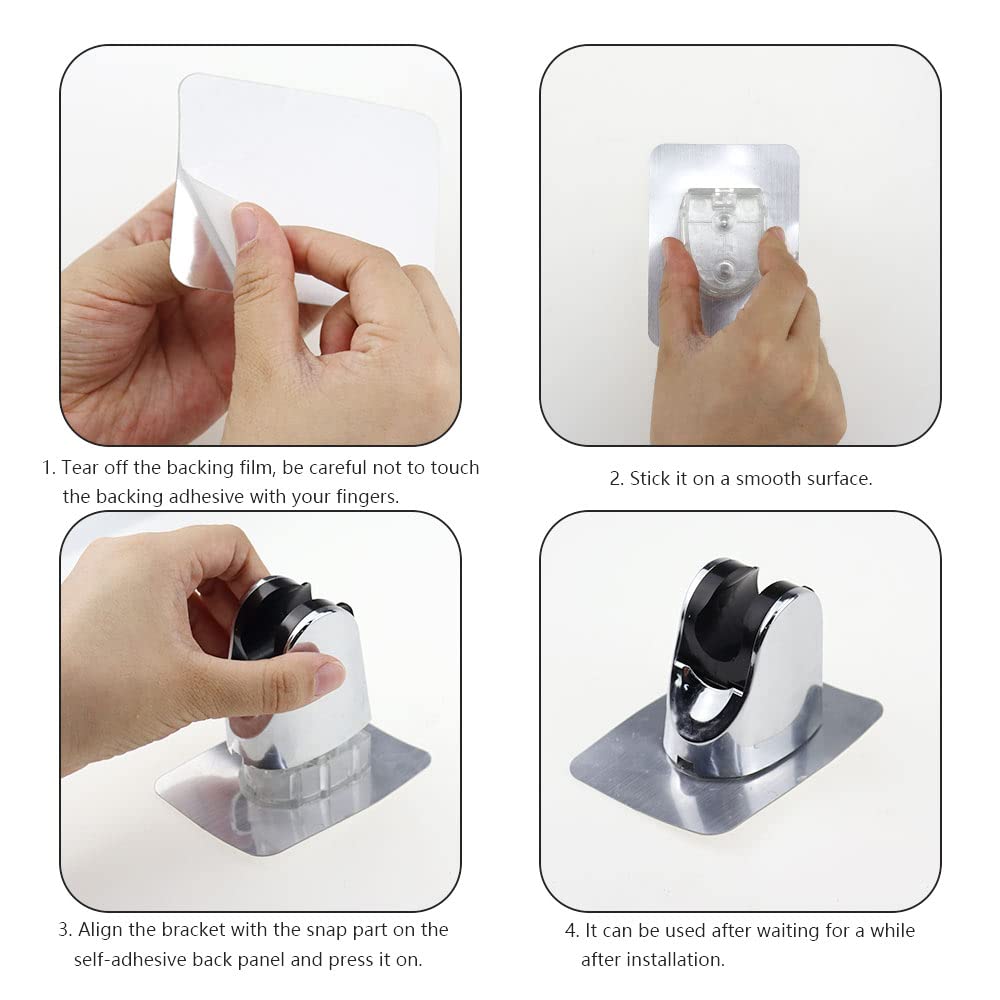 1. Tear off the backing film, be careful not to touch the backing adhesive with your fingers.

2. Stick it on a smooth surface.

3. Align the bracket with the snap part on the self-adhesive back panel and press it on.

4. It can be used after waiting for a while after installation.