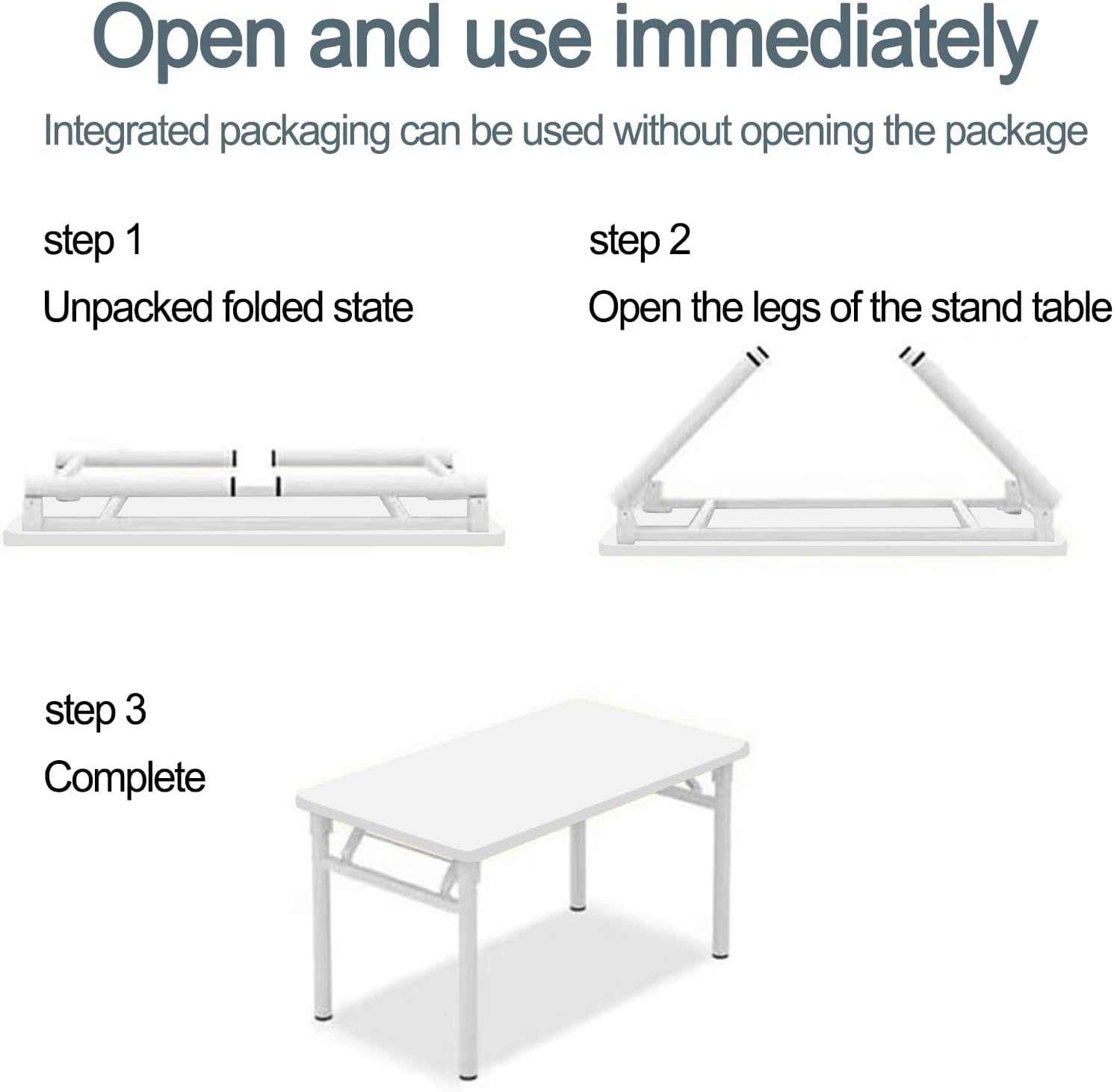 Open and use immediately

Integrated packaging can be used without opening the package

step 1

Unpacked folded state

step 2

Open the legs of the stand table

step 3

Complete