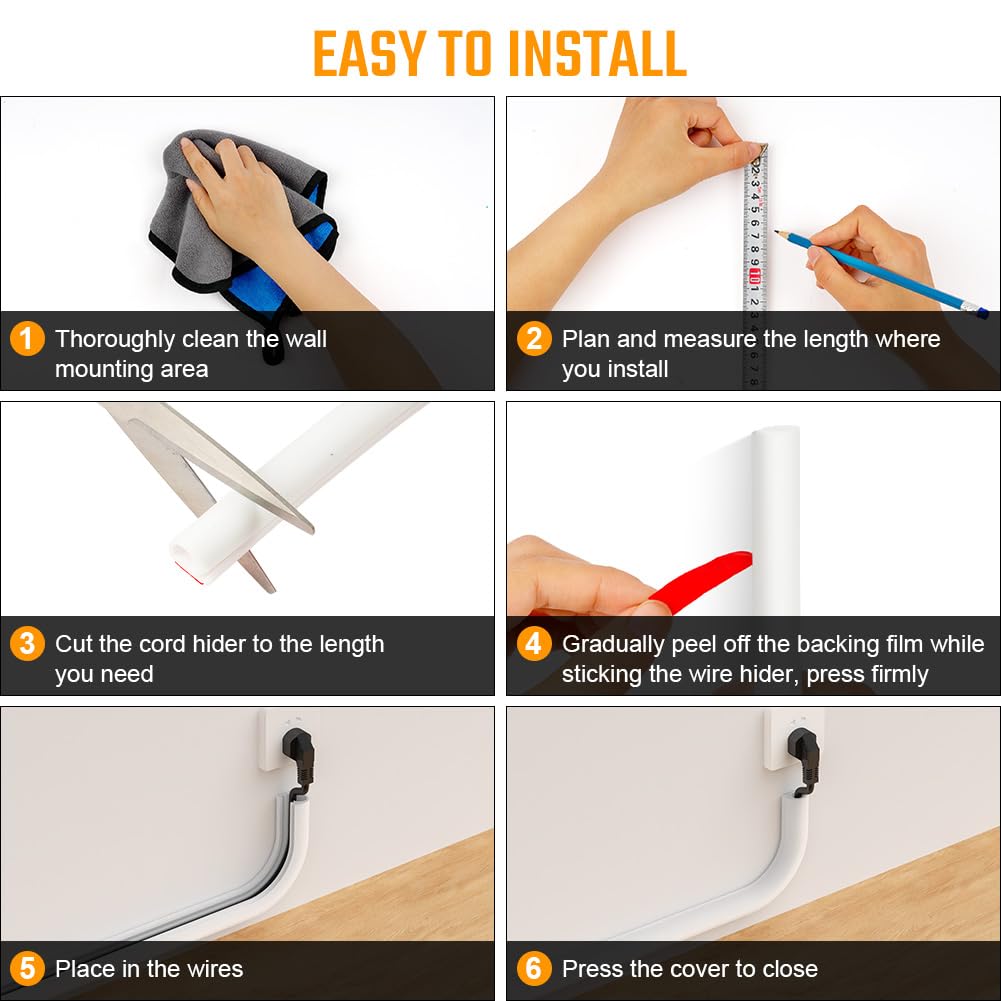 EASY TO INSTALL

1 Thoroughly clean the wall mounting area

2 Plan and measure the length where you install

3 Cut the cord hider to the length you need

4 Gradually peel off the backing film while sticking the wire hider, press firmly

5 Place in the wires

6 Press the cover to close