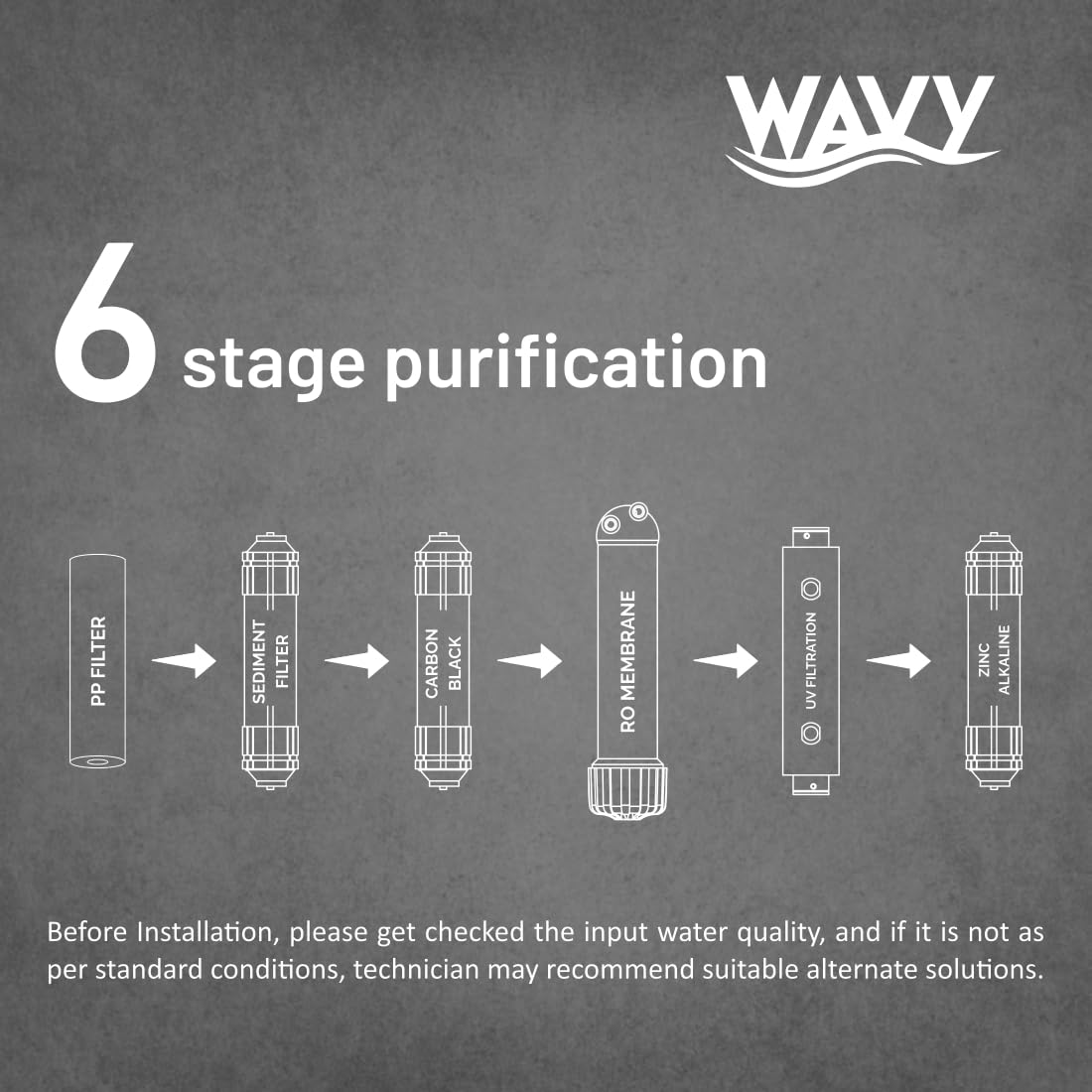 WAVY

6 stage purification

PP FILTER

SEDIMENT FILTER

CARBON BLACK

RO MEMBRANE

UV FILTRATION

ZINC ALKALINE

Before Installation, please get checked the input water quality, and if it is not as per standard conditions, technician may recommend suitable alternate solutions.