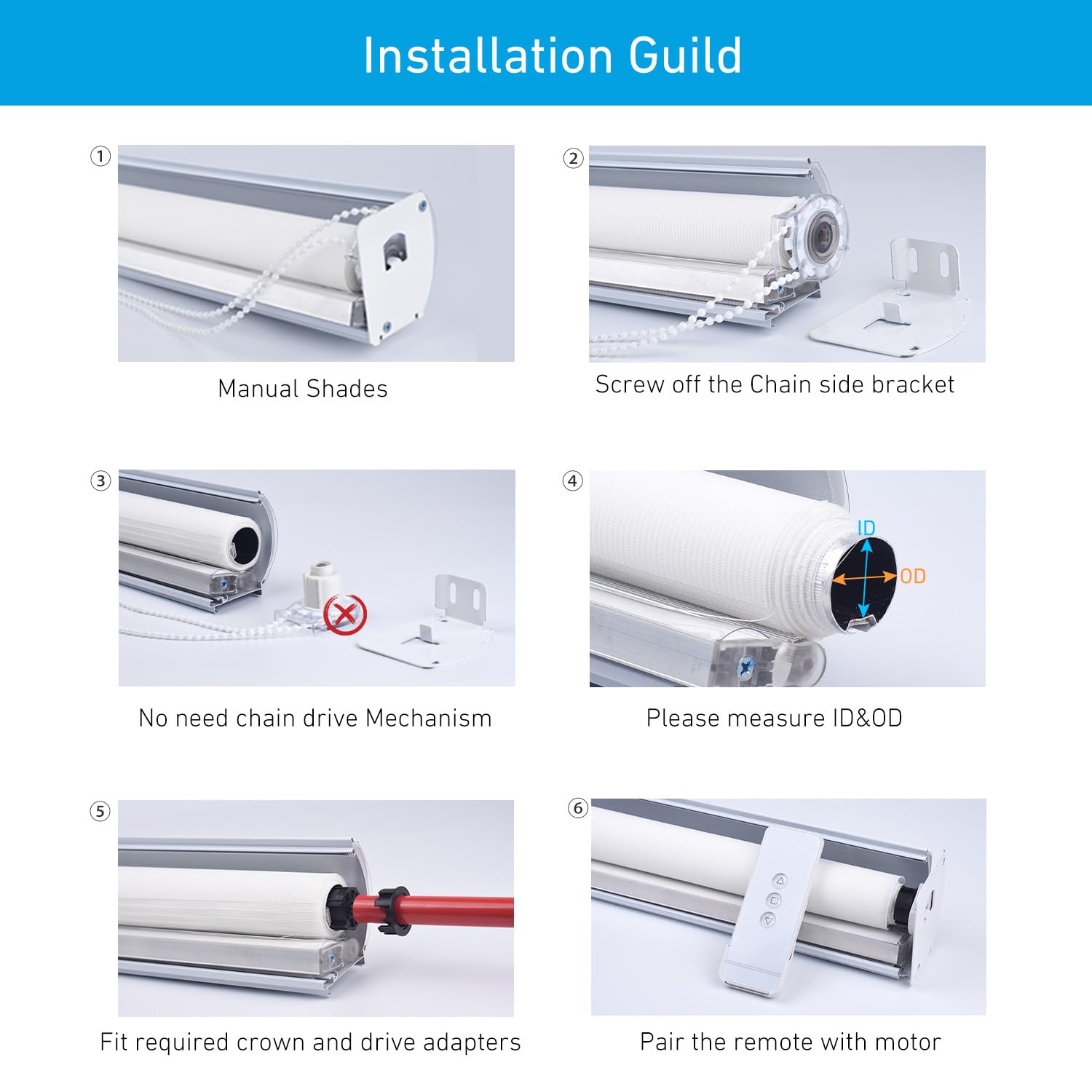 Installation Guild

①

Manual Shades

②

Screw off the Chain side bracket

③

No need chain drive Mechanism

④

ID

OD

Please measure ID&OD

⑤

Fit required crown and drive adapters

⑥

Pair the remote with motor