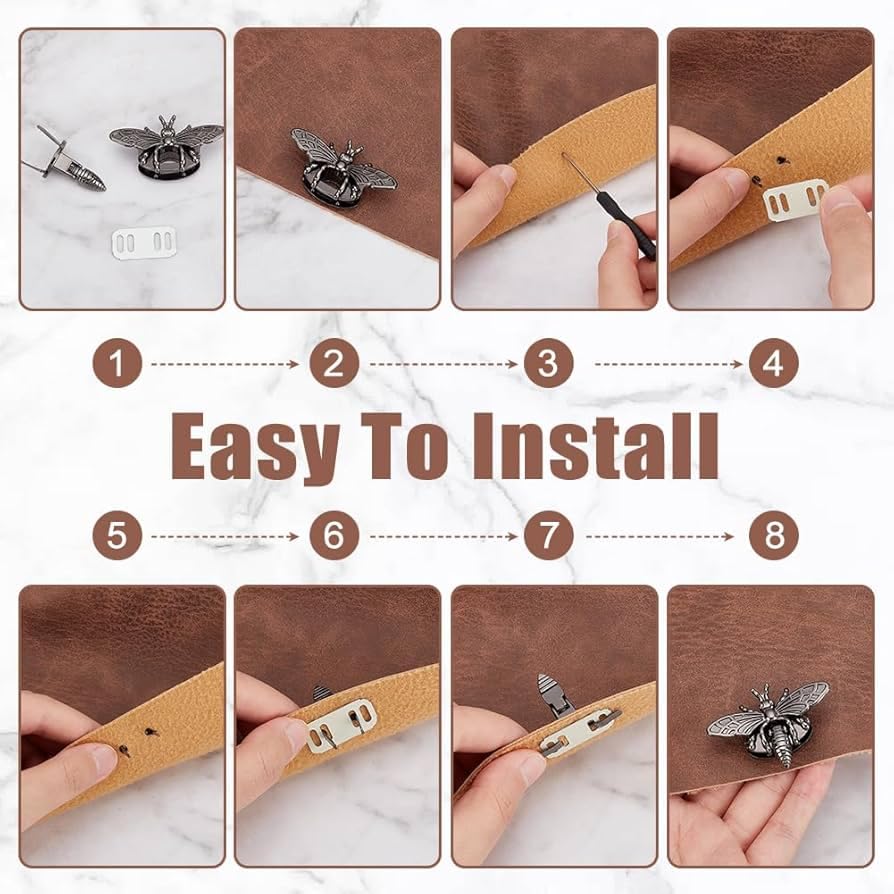 1 2 3 4

Easy To Install

5 6 7 8