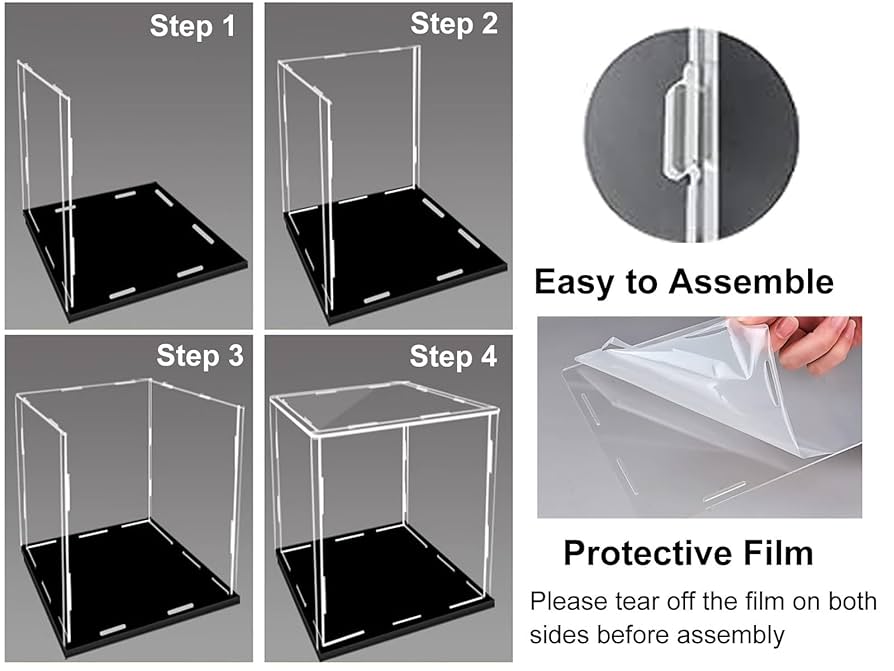 Step 1

Step 2

Step 3

Step 4

Easy to Assemble

Protective Film

Please tear off the film on both sides before assembly