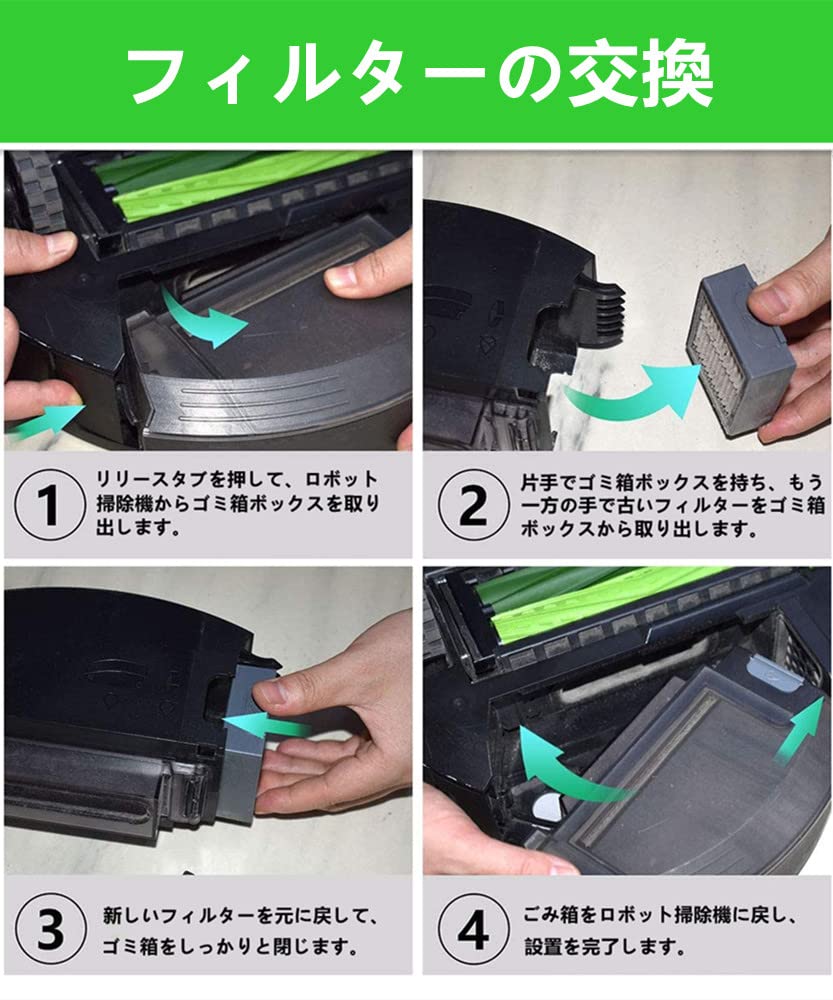 フィルターの交換

1 リリースタブを押して、ロボット掃除機からゴミ箱ボックスを取り出します。

2 片手でゴミ箱ボックスを持ち、もう一方の手で古いフィルターをゴミ箱ボックスから取り出します。

3 新しいフィルターを元に戻して、ゴミ箱をしっかりと閉じます。

4 ごみ箱をロボット掃除機に戻し、設置を完了します。