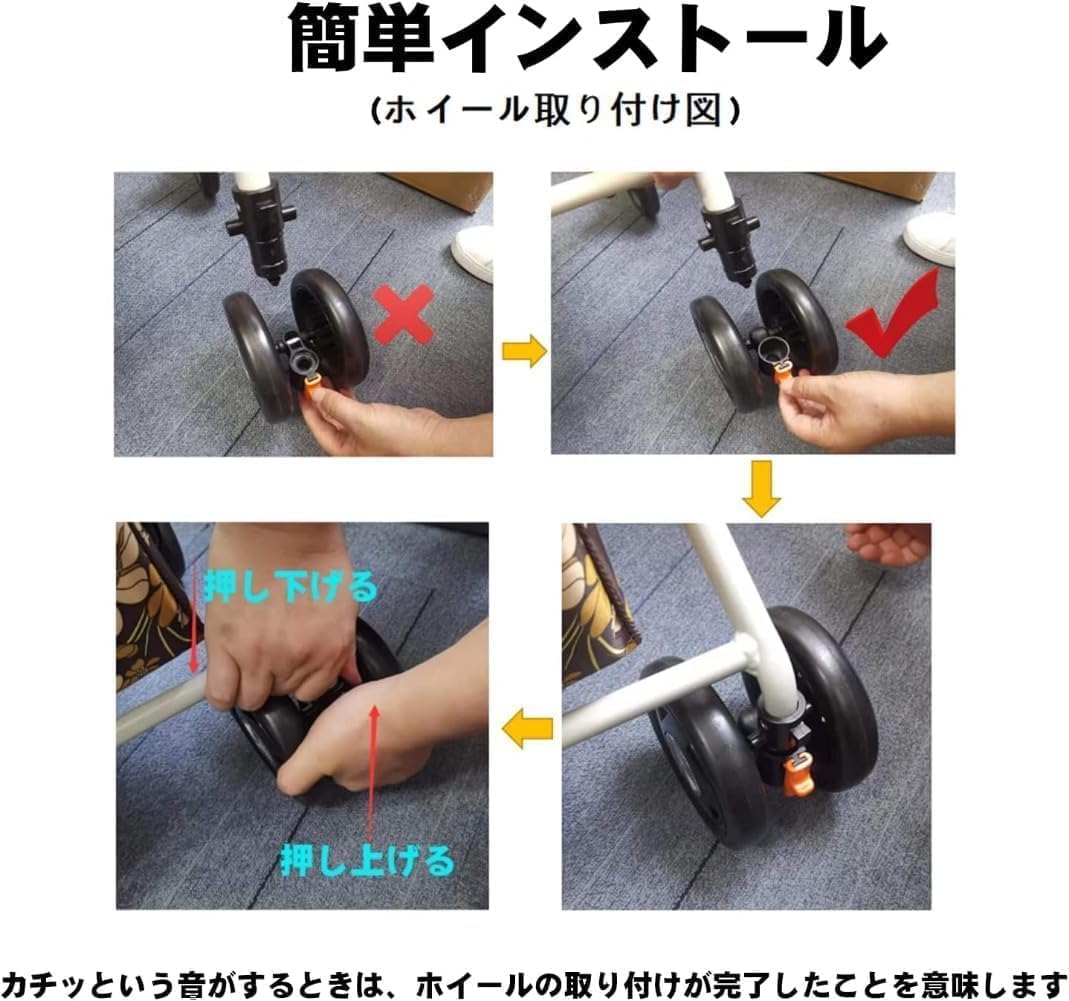 簡単インストール
(ホイール取り付け図)

押し下げる

押し上げる

カチッという音がするときは、ホイールの取り付けが完了したことを意味します