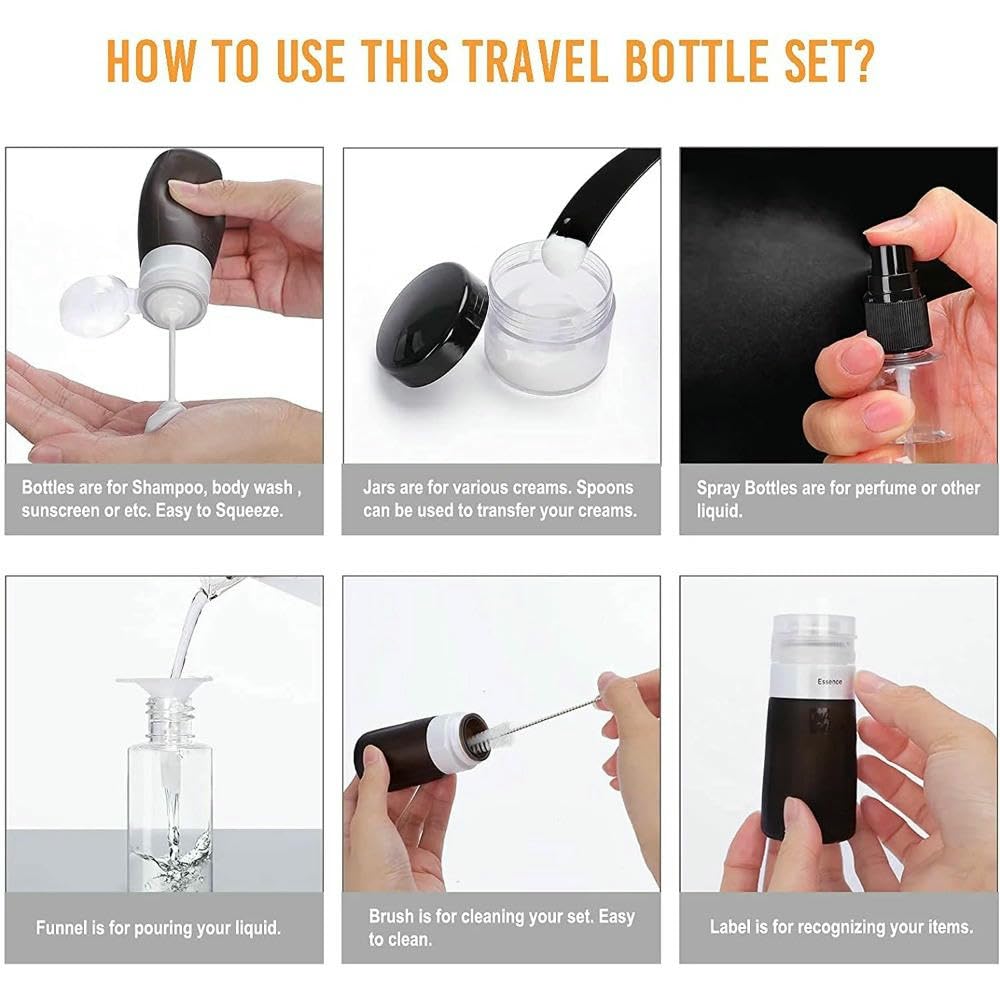 HOW TO USE THIS TRAVEL BOTTLE SET?

Bottles are for Shampoo, body wash , sunscreen or etc. Easy to Squeeze.

Jars are for various creams. Spoons can be used to transfer your creams.

Spray Bottles are for perfume or other liquid.

Funnel is for pouring your liquid.

Brush is for cleaning your set. Easy to clean.

Essence

Label is for recognizing your items.