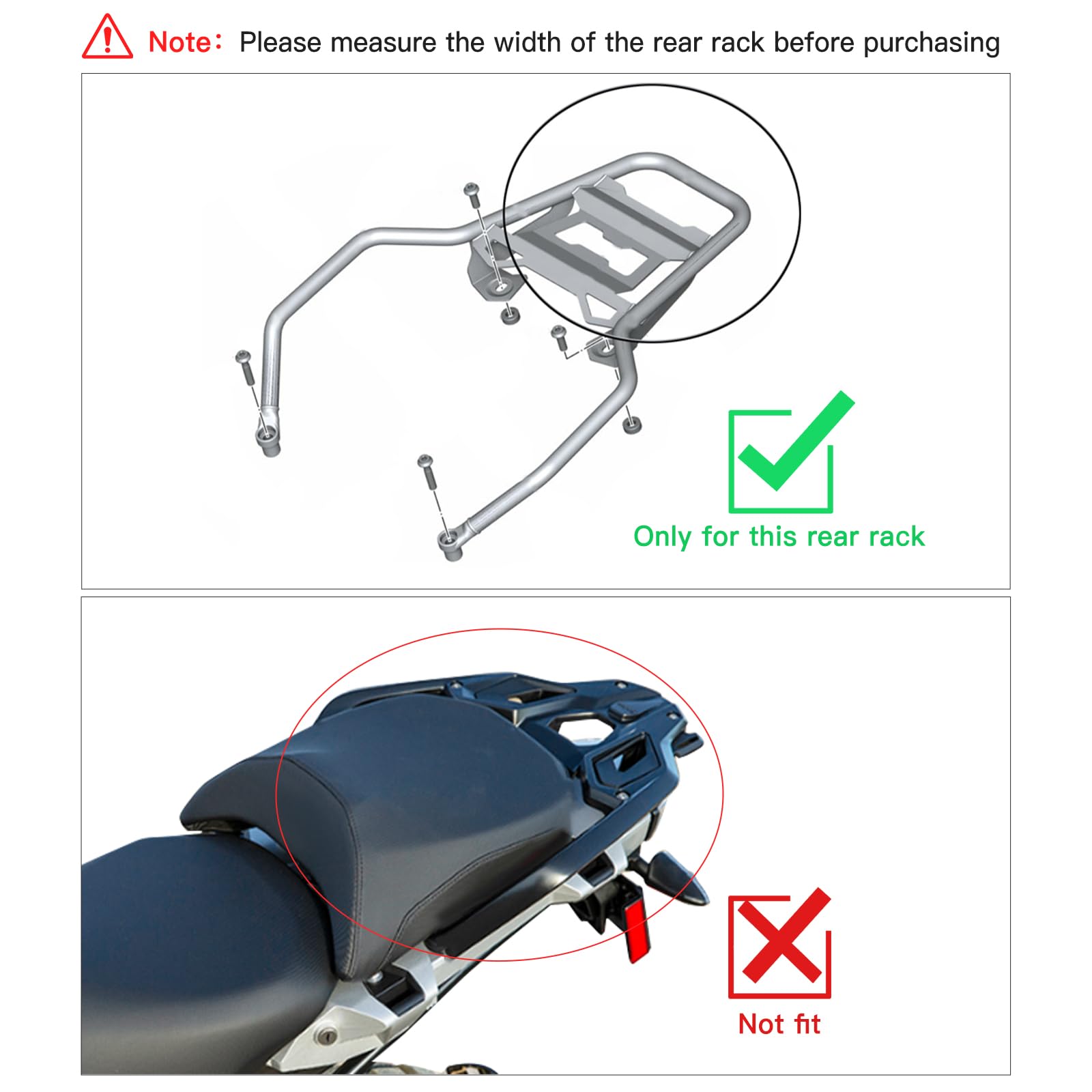 Note: Please measure the width of the rear rack before purchasing

Only for this rear rack

Not fit