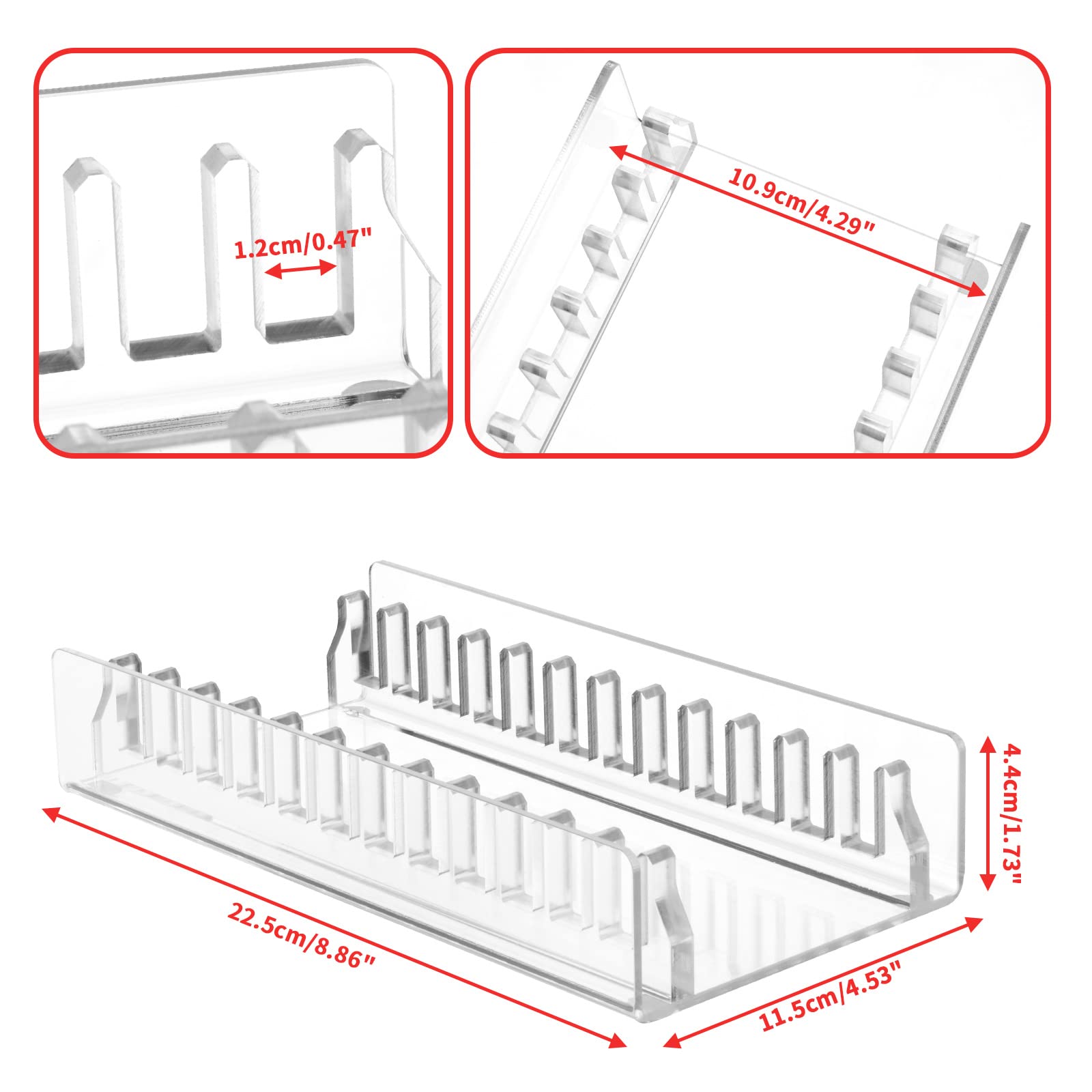 1.2cm/0.47"

10.9cm/4.29"

4.4cm/1.73"

22.5cm/8.86"

11.5cm/4.53"