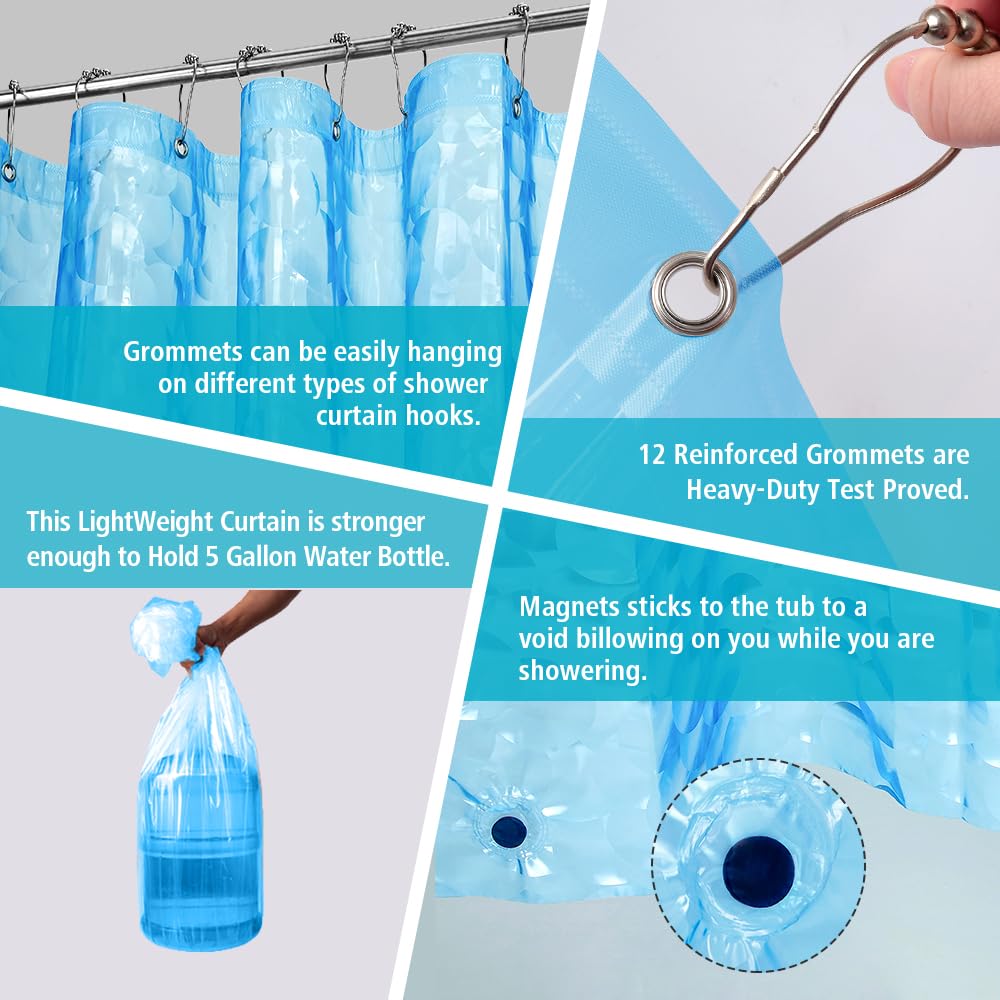 Grommets can be easily hanging on different types of shower curtain hooks.

12 Reinforced Grommets are Heavy-Duty Test Proved.

This LightWeight Curtain is stronger enough to Hold 5 Gallon Water Bottle.

Magnets sticks to the tub to a void billowing on you while you are showering.