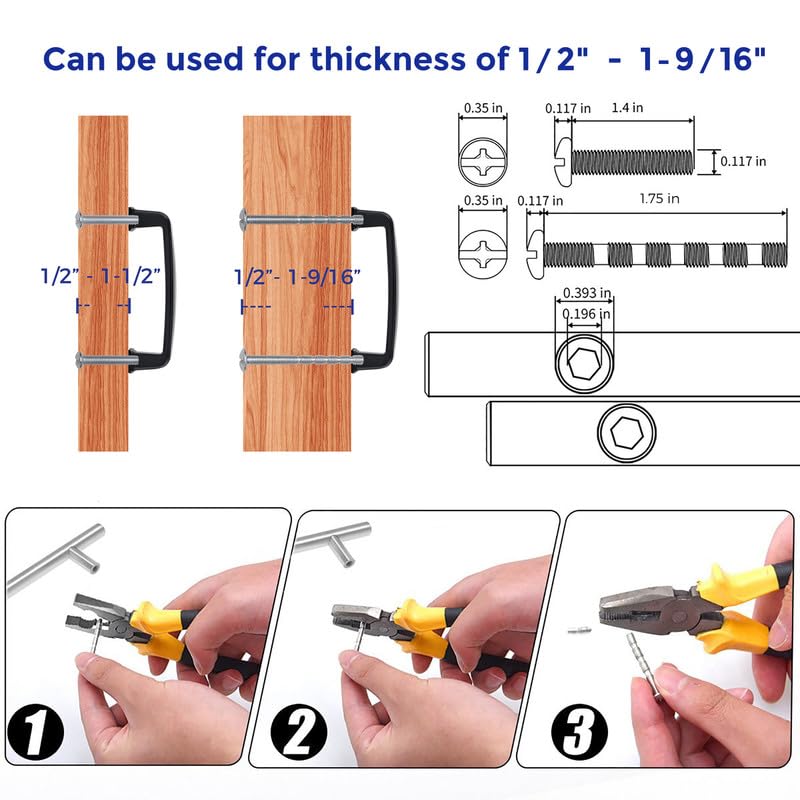 Can be used for thickness of 1/2" - 1-9/16"

1/2" - 1-1/2"

1/2"- 1-9/16"

0.35 in
0.117 in
1.4 in
0.117 in

0.35 in
0.117 in
1.75 in

0.393 in
0.196 in

1

2

3