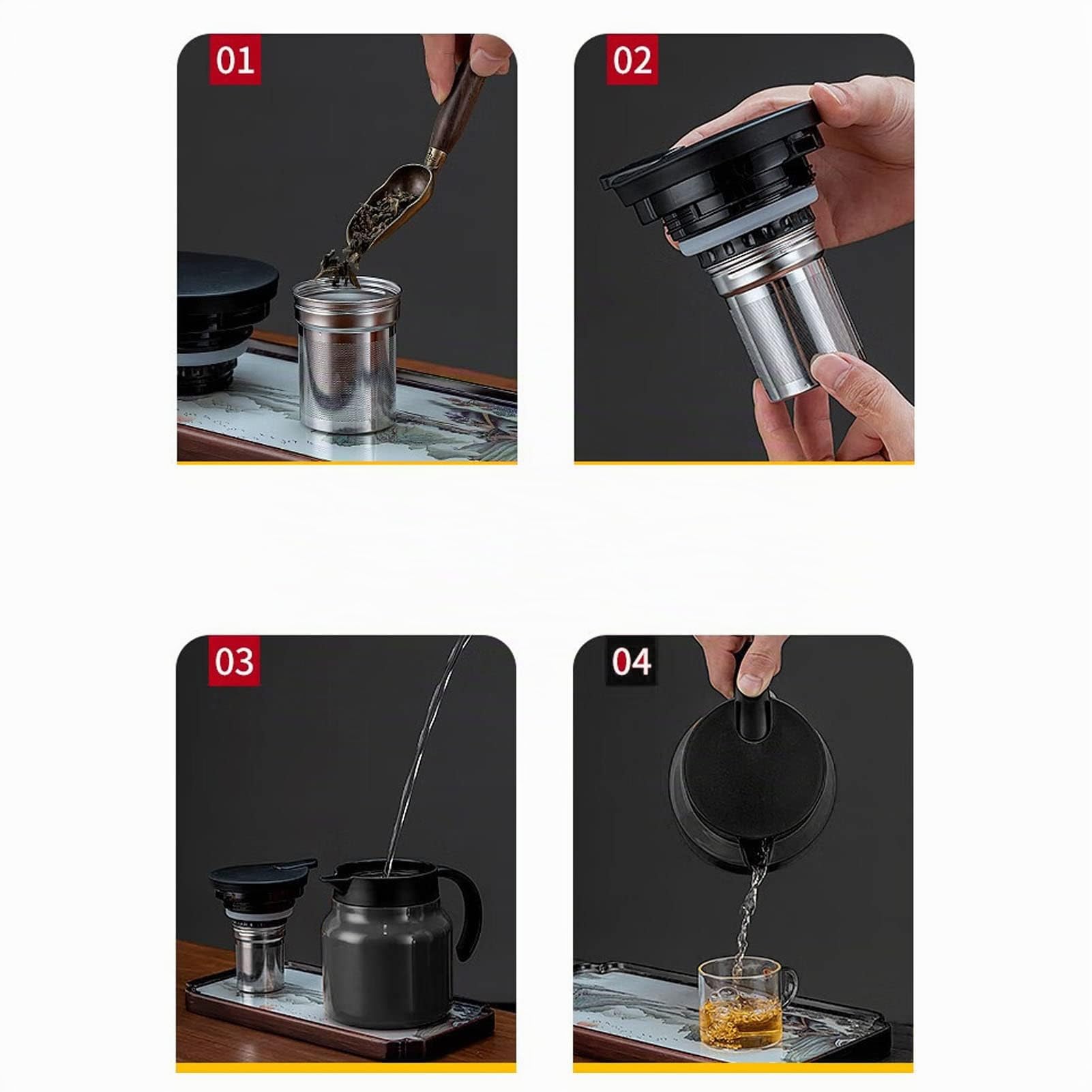 01

02

03

04