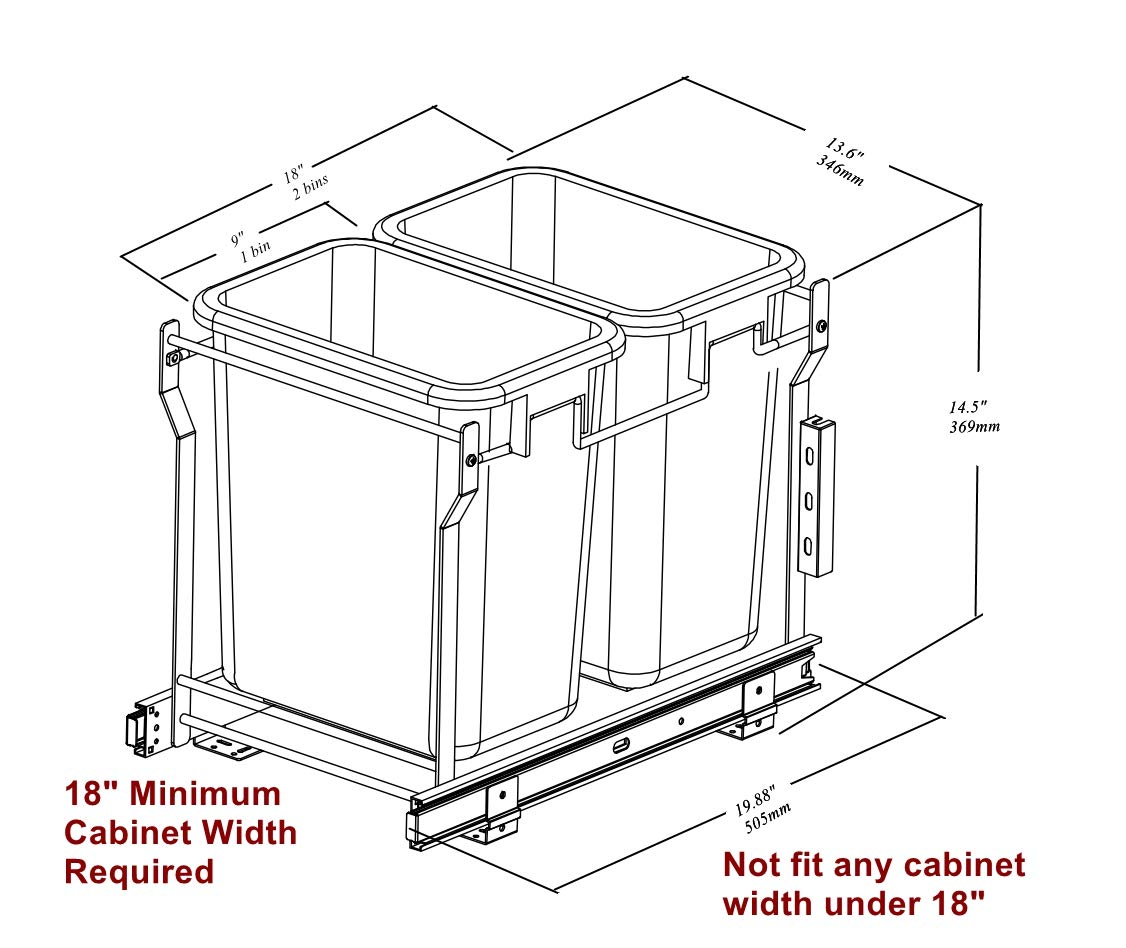 18"
2 bins

9"
1 bin

13.6"
346mm

14.5"
369mm

19.88"
505mm

18" Minimum Cabinet Width Required

Not fit any cabinet width under 18"