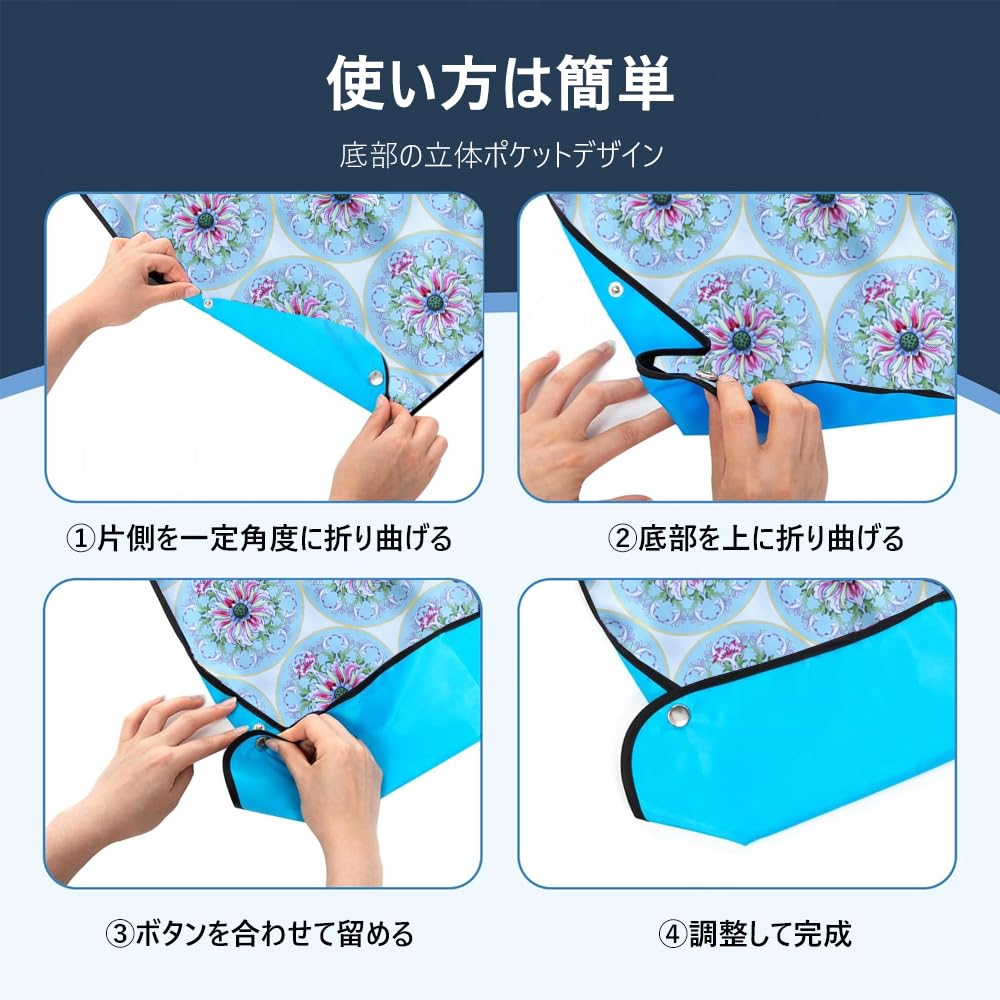 使い方は簡単

底部の立体ポケットデザイン

①片側を一定角度に折り曲げる

②底部を上に折り曲げる

③ボタンを合わせて留める

④調整して完成