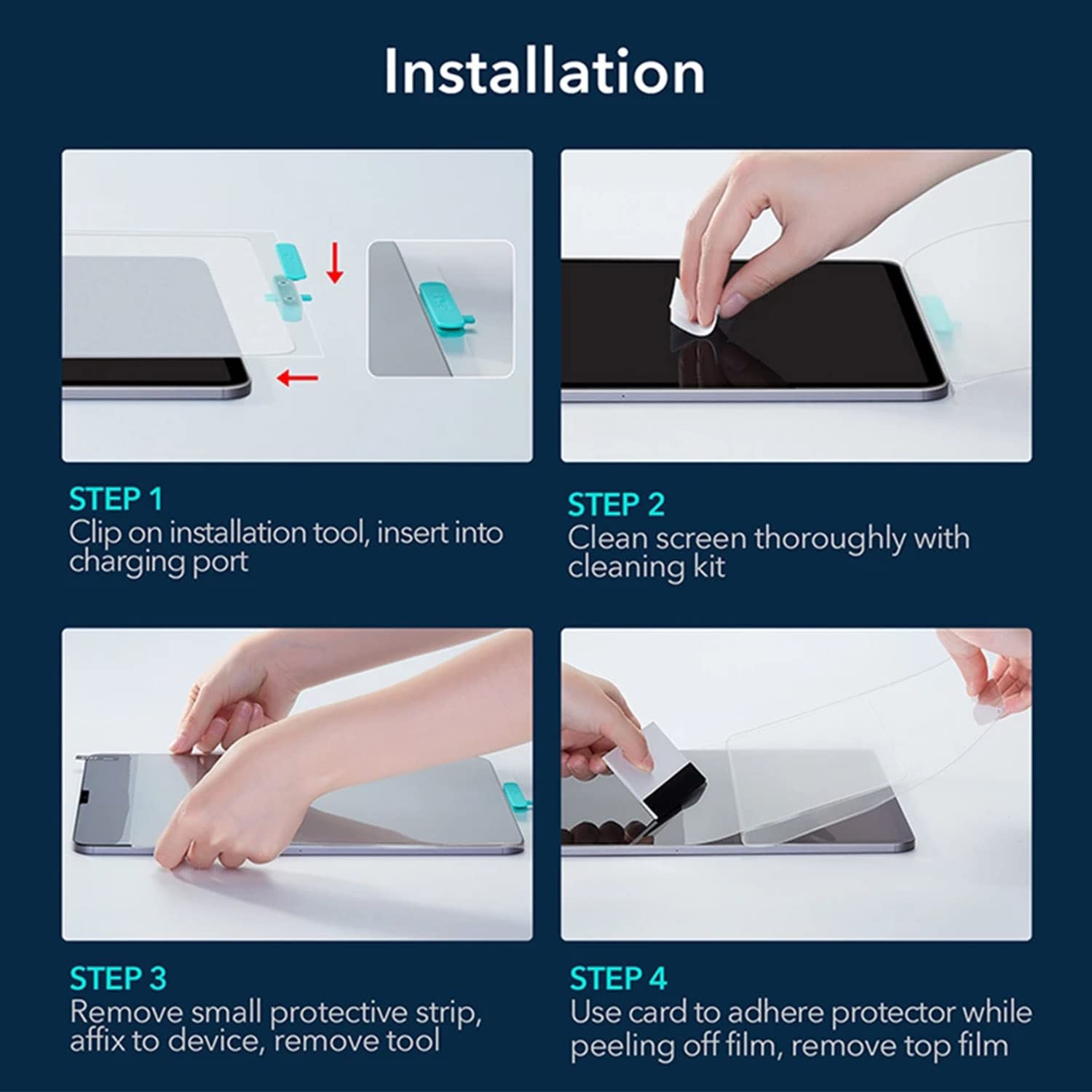 Installation

STEP 1
Clip on installation tool, insert into charging port

STEP 2
Clean screen thoroughly with cleaning kit

STEP 3
Remove small protective strip, affix to device, remove tool

STEP 4
Use card to adhere protector while peeling off film, remove top film