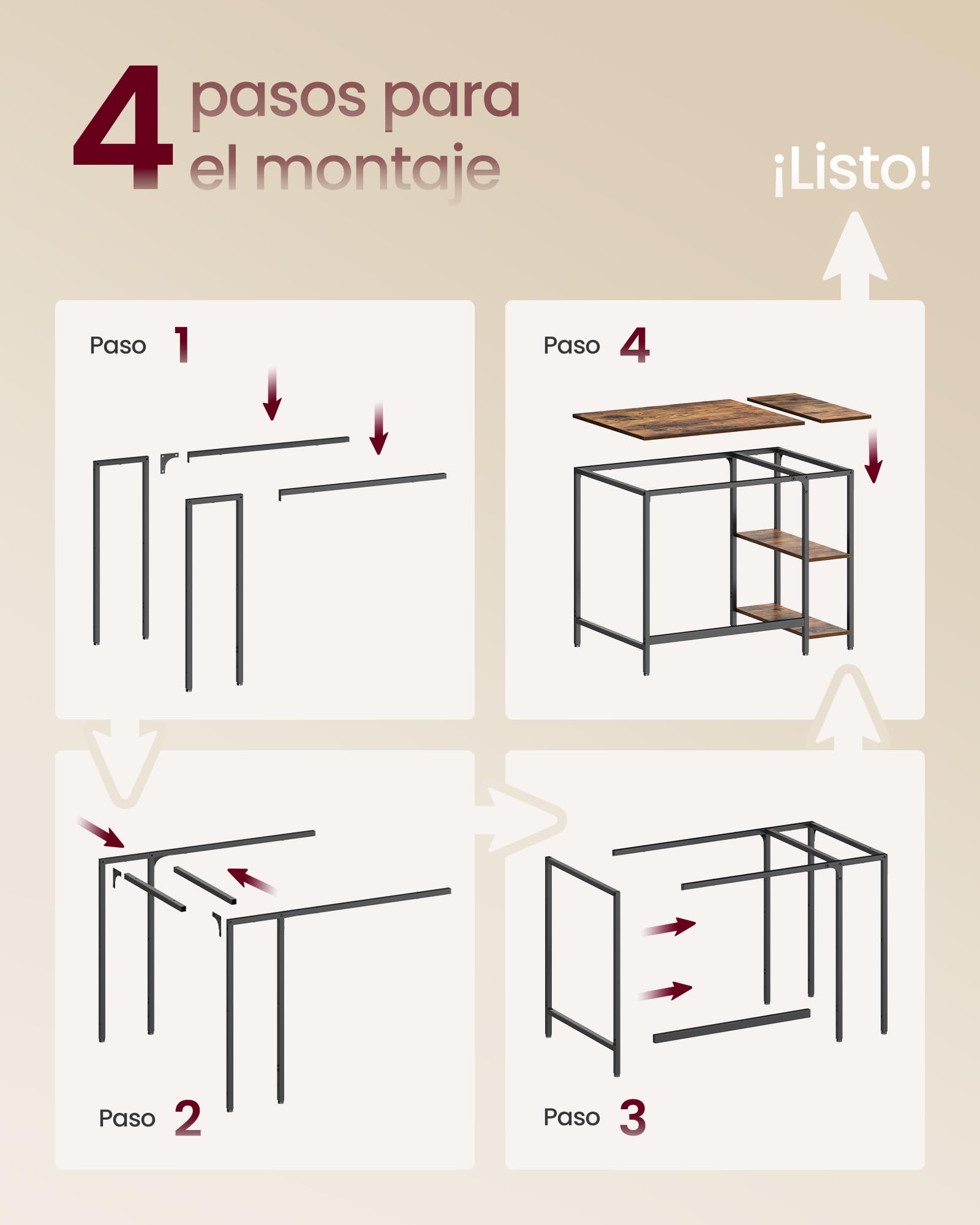 4 pasos para el montaje

¡Listo!

Paso 1

Paso 4

Paso 2

Paso 3