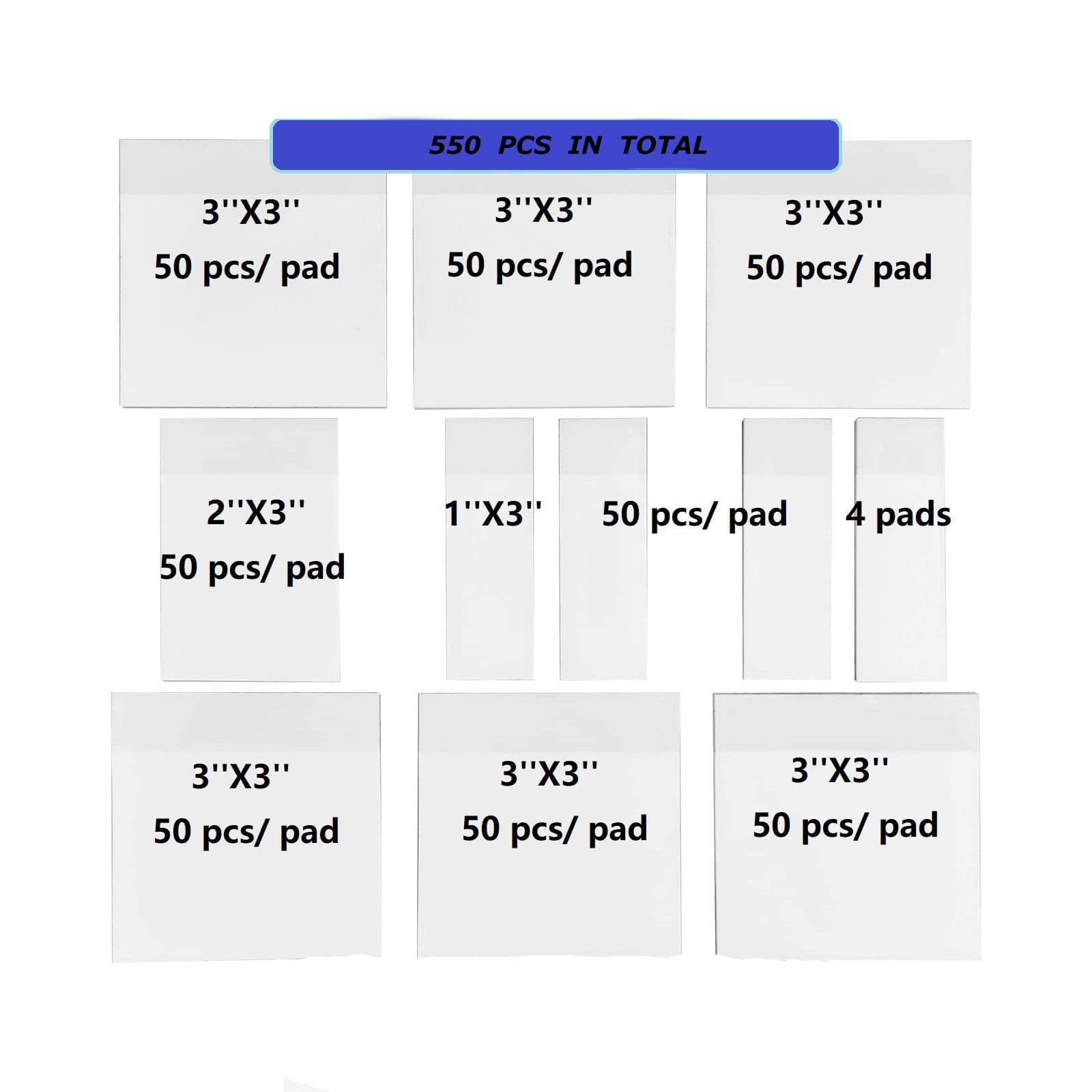 550 PCS IN TOTAL

3''X3''
50 pcs/ pad

3''X3''
50 pcs/ pad

3''X3''
50 pcs/ pad

2''X3''
50 pcs/ pad

1''X3''

50 pcs/ pad

4 pads

3''X3''
50 pcs/ pad

3''X3''
50 pcs/ pad

3''X3''
50 pcs/ pad