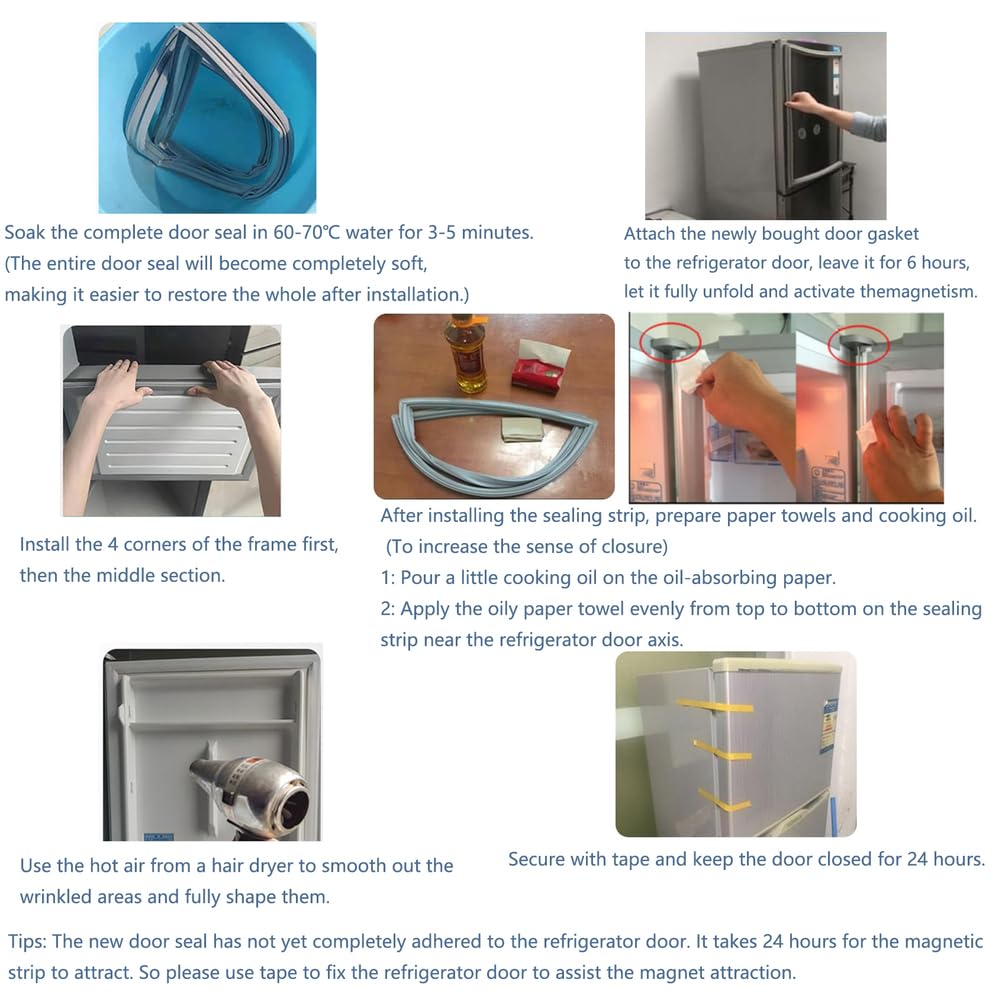 Soak the complete door seal in 60-70℃ water for 3-5 minutes.
(The entire door seal will become completely soft, making it easier to restore the whole after installation.)

Attach the newly bought door gasket to the refrigerator door, leave it for 6 hours, let it fully unfold and activate themagnetism.

Install the 4 corners of the frame first, then the middle section.

After installing the sealing strip, prepare paper towels and cooking oil.
(To increase the sense of closure)
1: Pour a little cooking oil on the oil-absorbing paper.
2: Apply the oily paper towel evenly from top to bottom on the sealing strip near the refrigerator door axis.

Use the hot air from a hair dryer to smooth out the wrinkled areas and fully shape them.

Secure with tape and keep the door closed for 24 hours.

Tips: The new door seal has not yet completely adhered to the refrigerator door. It takes 24 hours for the magnetic strip to attract. So please use tape to fix the refrigerator door to assist the magnet attraction.