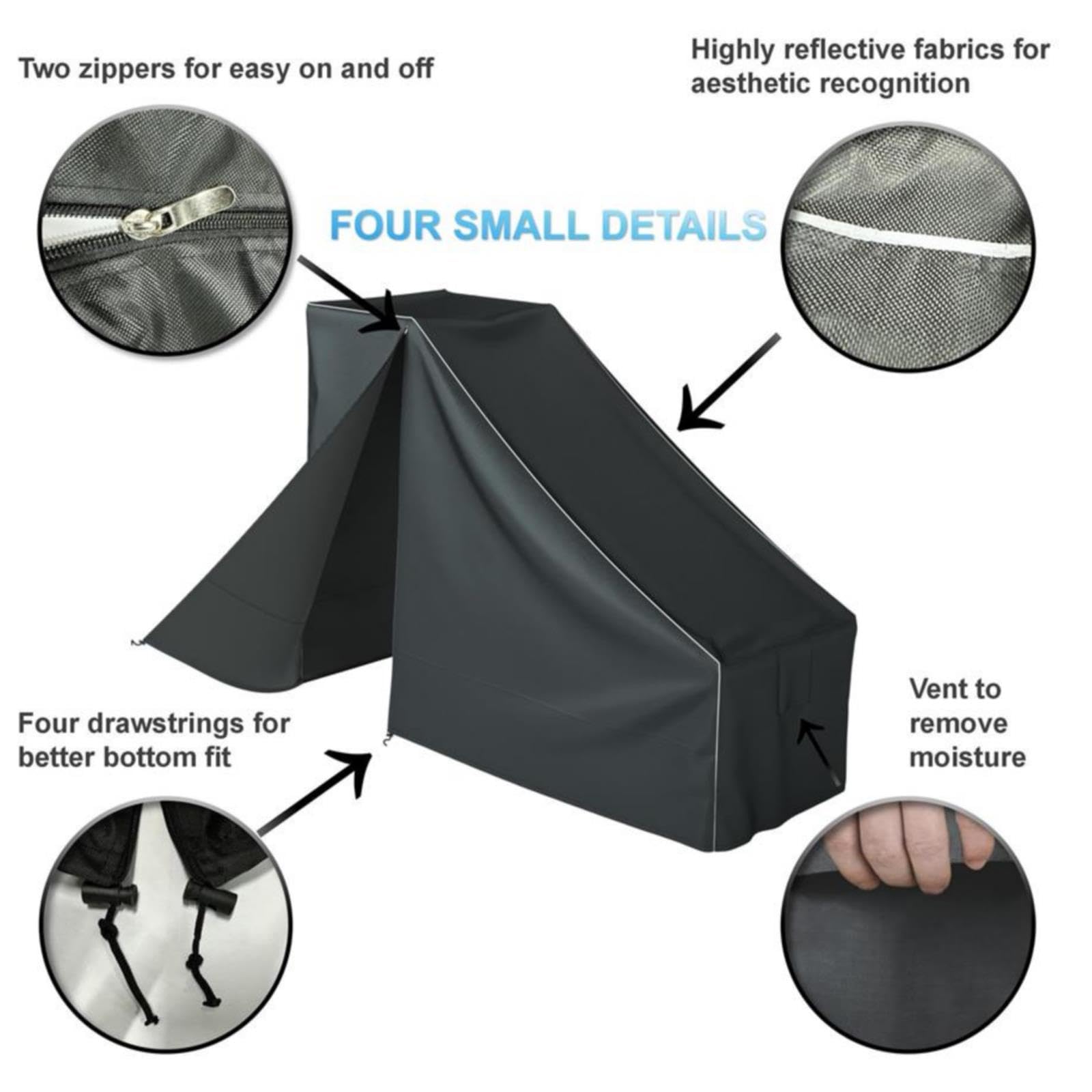 Two zippers for easy on and off

Highly reflective fabrics for aesthetic recognition

FOUR SMALL DETAILS

Four drawstrings for better bottom fit

Vent to remove moisture