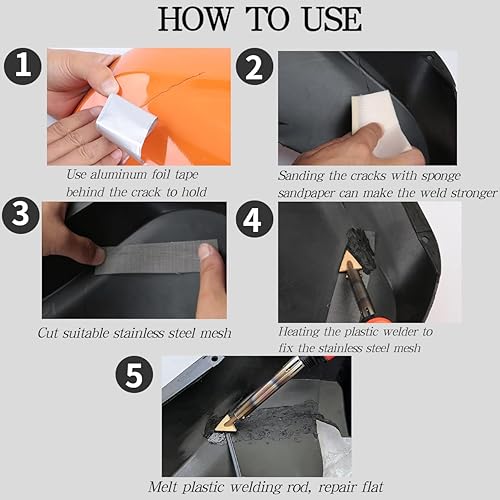 HOW TO USE

1

Use aluminum foil tape behind the crack to hold

2

Sanding the cracks with sponge sandpaper can make the weld stronger

3

Cut suitable stainless steel mesh

4

Heating the plastic welder to fix the stainless steel mesh

5

Melt plastic welding rod, repair flat