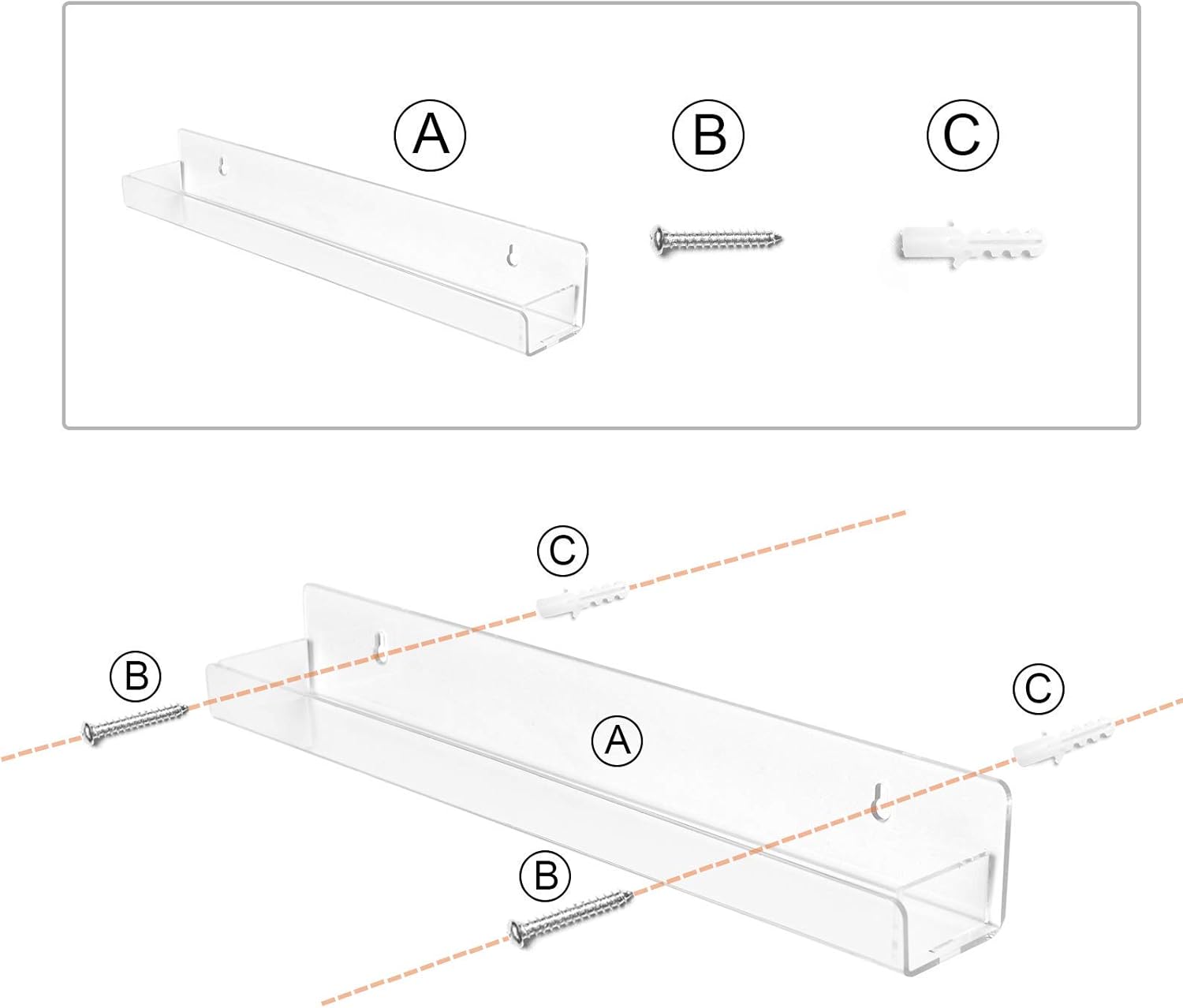 A

B

C

C

B

A

C

B