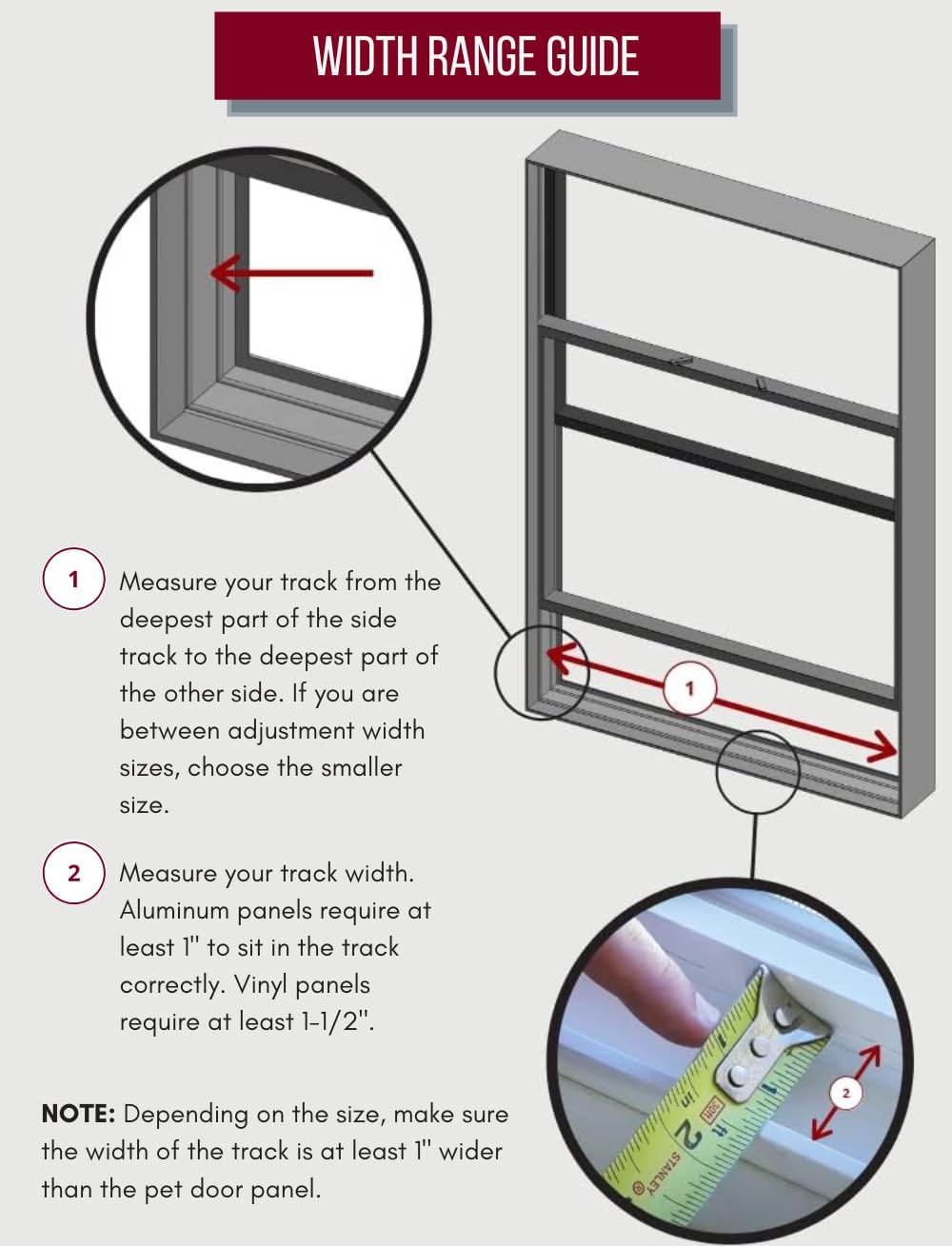 WIDTH RANGE GUIDE

1 Measure your track from the deepest part of the side track to the deepest part of the other side. If you are between adjustment width sizes, choose the smaller size.

2 Measure your track width. Aluminum panels require at least 1" to sit in the track correctly. Vinyl panels require at least 1-1/2".

NOTE: Depending on the size, make sure the width of the track is at least 1" wider than the pet door panel.

1

2

1

2 in

STANLEY