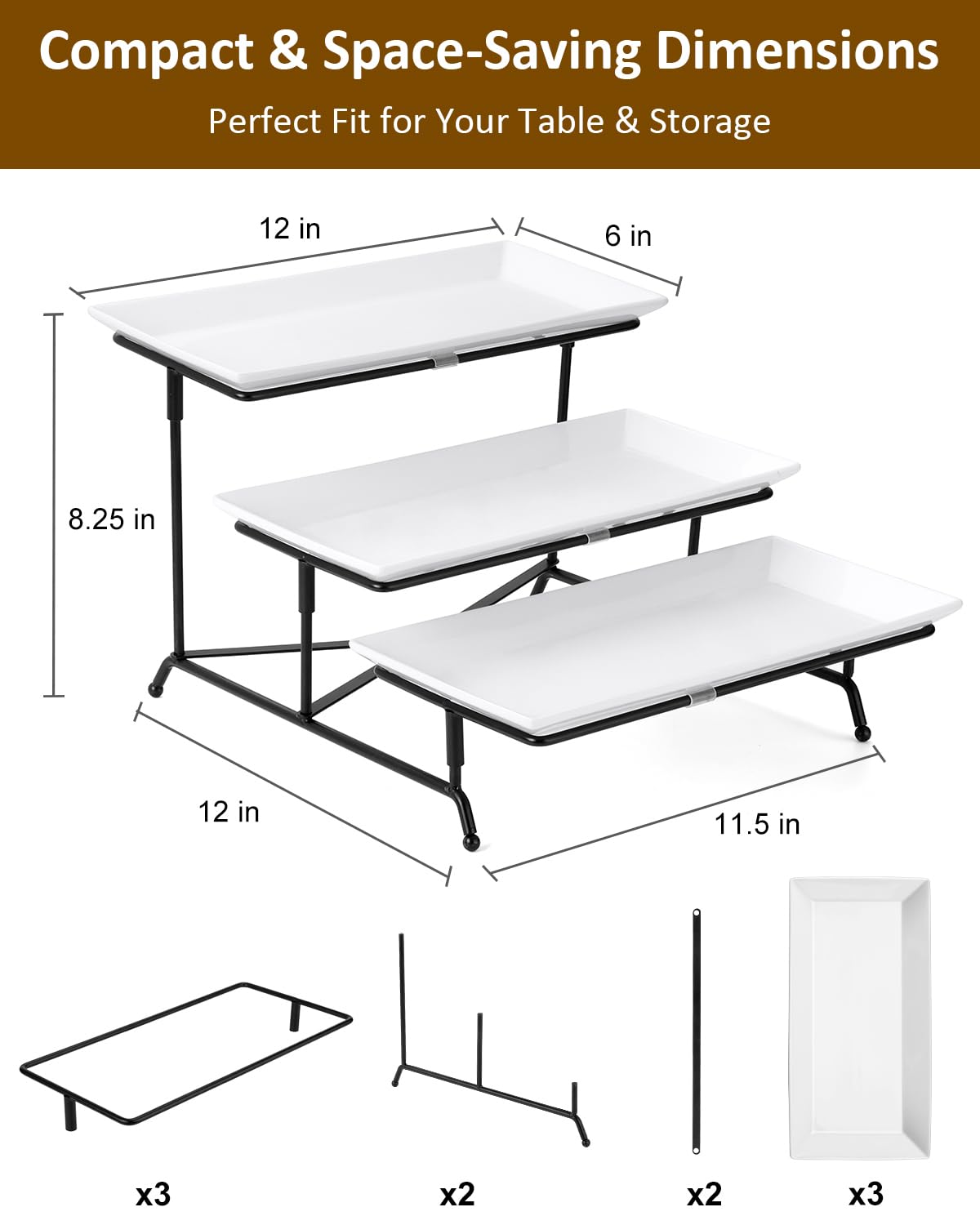 Compact & Space-Saving Dimensions

Perfect Fit for Your Table & Storage

12 in

6 in

8.25 in

12 in

11.5 in

x3

x2

x2

x3