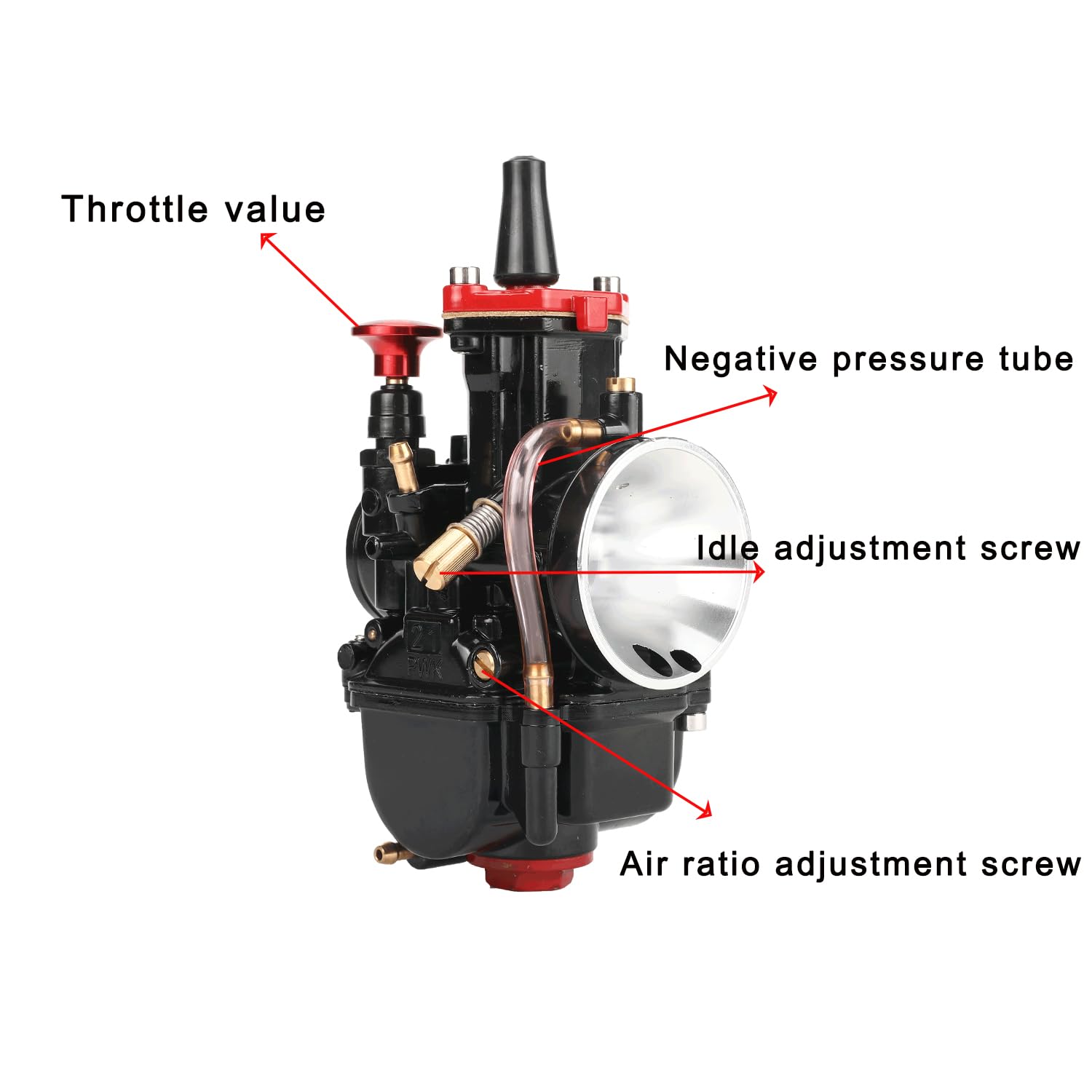 Throttle value

Negative pressure tube

Idle adjustment screw

21
PWK

Air ratio adjustment screw