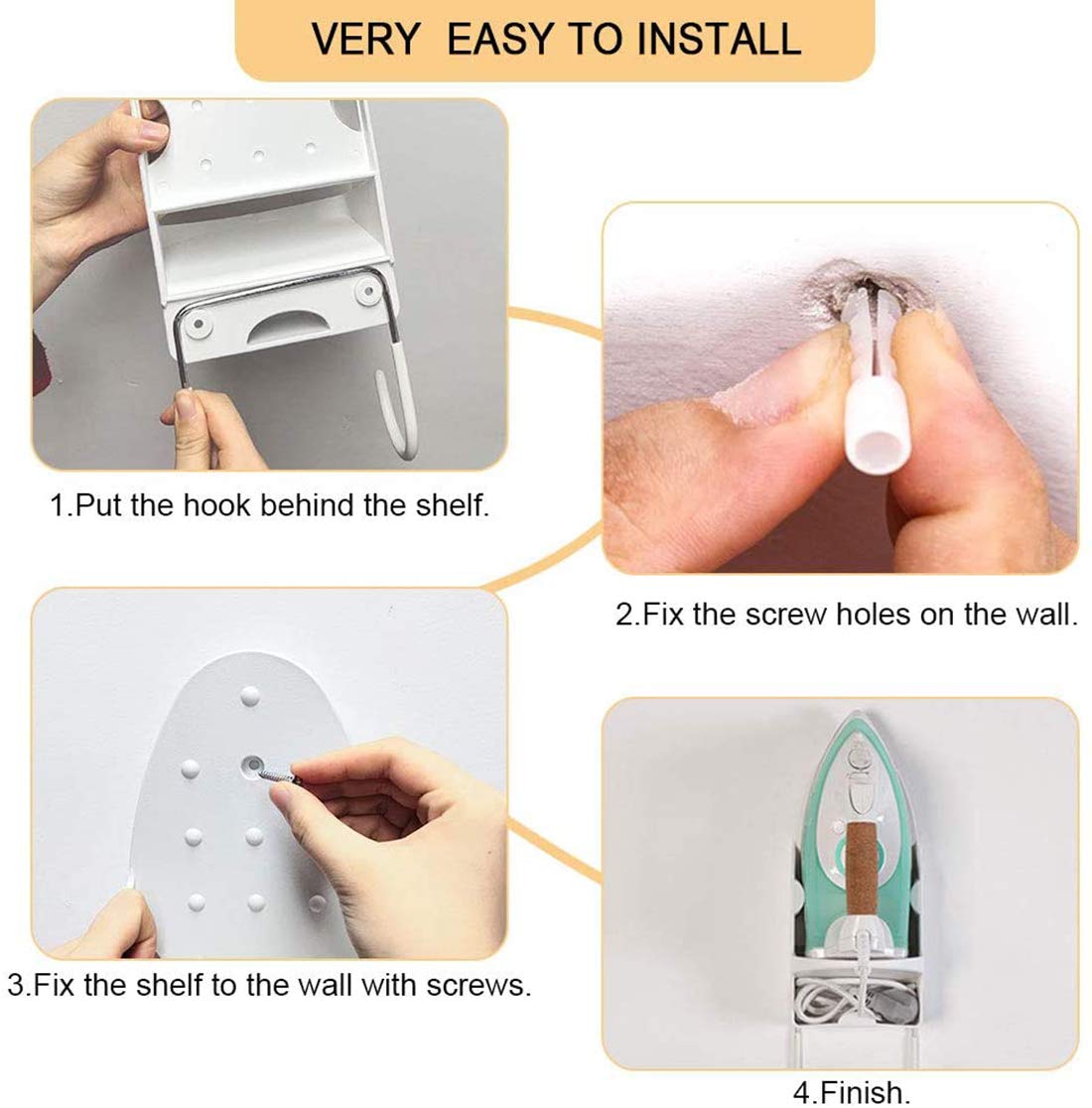 VERY EASY TO INSTALL

1.Put the hook behind the shelf.

2.Fix the screw holes on the wall.

3.Fix the shelf to the wall with screws.

4.Finish.