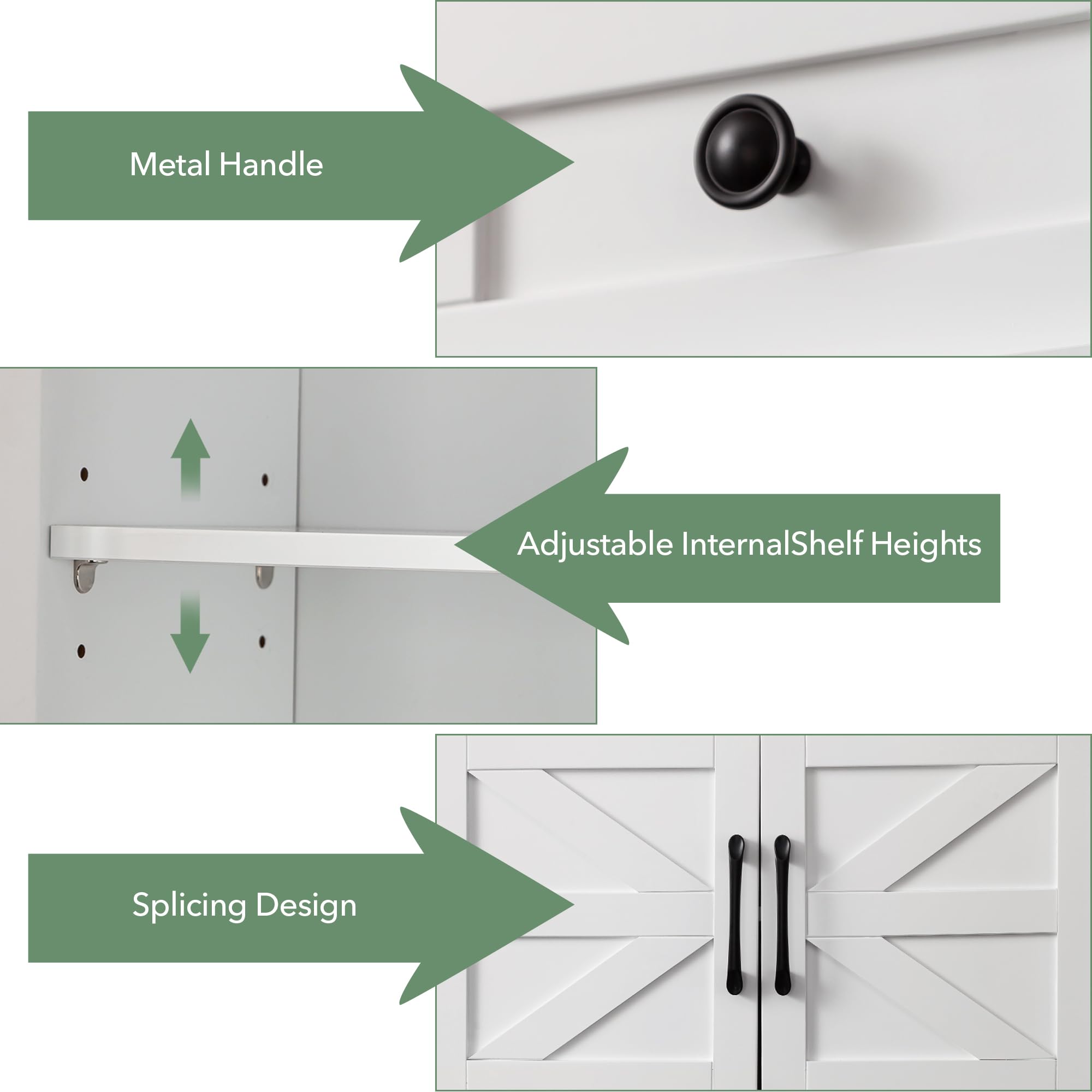 Metal Handle

Adjustable InternalShelf Heights

Splicing Design