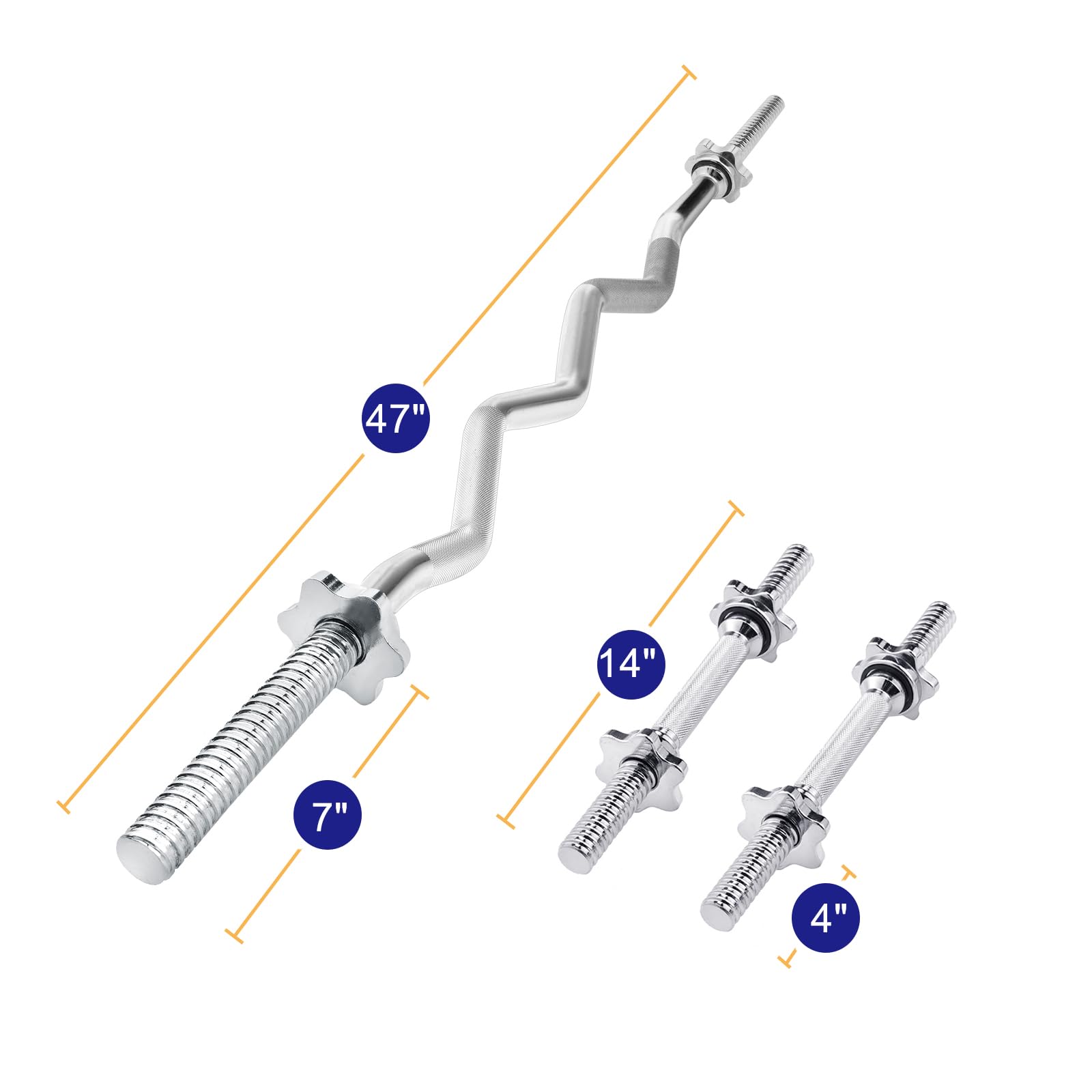 47"

7"

14"

4"