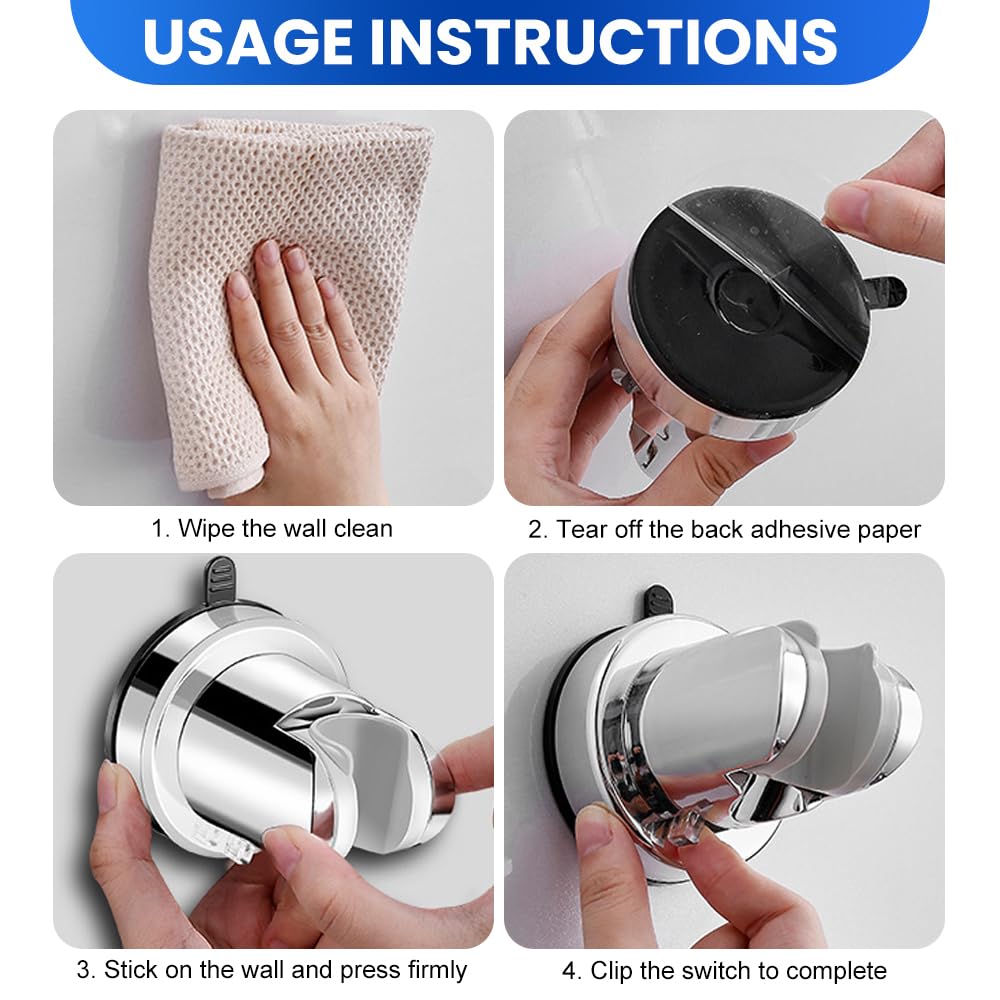 USAGE INSTRUCTIONS

1. Wipe the wall clean

2. Tear off the back adhesive paper

3. Stick on the wall and press firmly

4. Clip the switch to complete