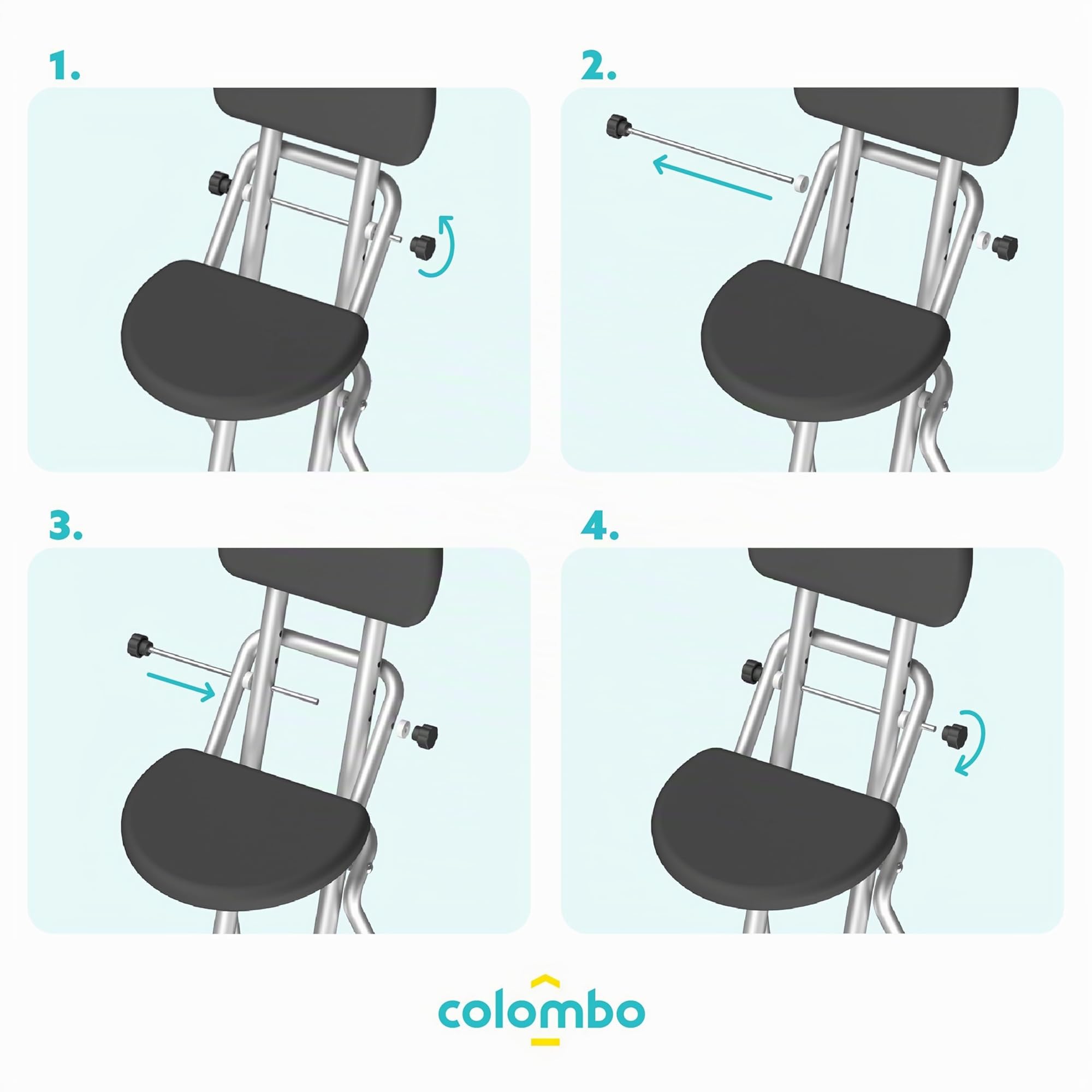 1.

2.

3.

4.

colombo