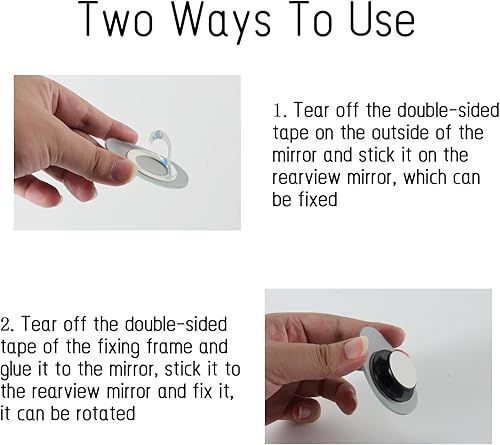 Two Ways To Use

1. Tear off the double-sided tape on the outside of the mirror and stick it on the rearview mirror, which can be fixed

2. Tear off the double-sided tape of the fixing frame and glue it to the mirror, stick it to the rearview mirror and fix it, it can be rotated