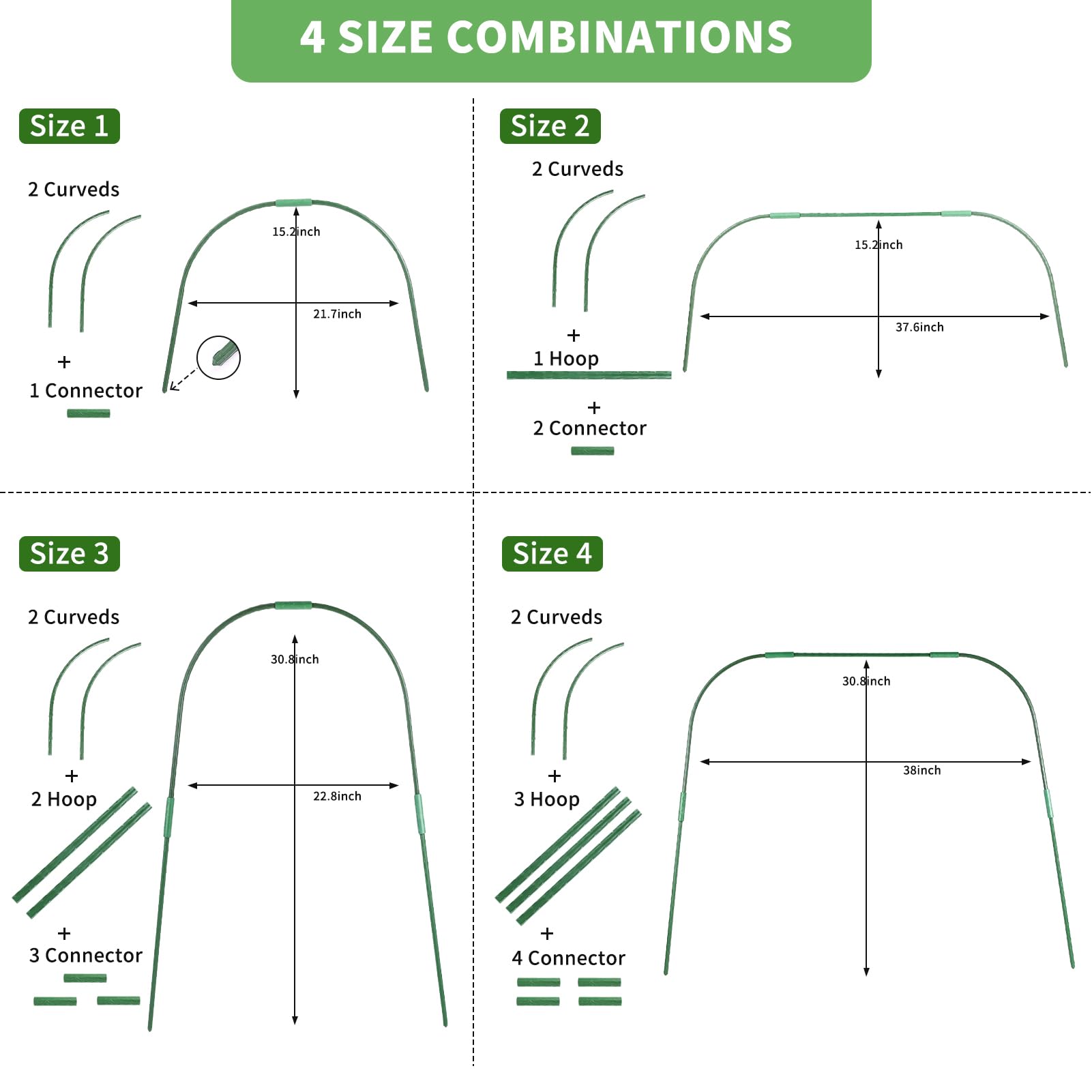 4 SIZE COMBINATIONS

Size 1

2 Curveds

+

1 Connector

15.2inch

21.7inch

Size 2

2 Curveds

+

1 Hoop

+

2 Connector

15.2inch

37.6inch

Size 3

2 Curveds

+

2 Hoop

+

3 Connector

30.8inch

22.8inch

Size 4

2 Curveds

+

3 Hoop

+

4 Connector

30.8inch

38inch