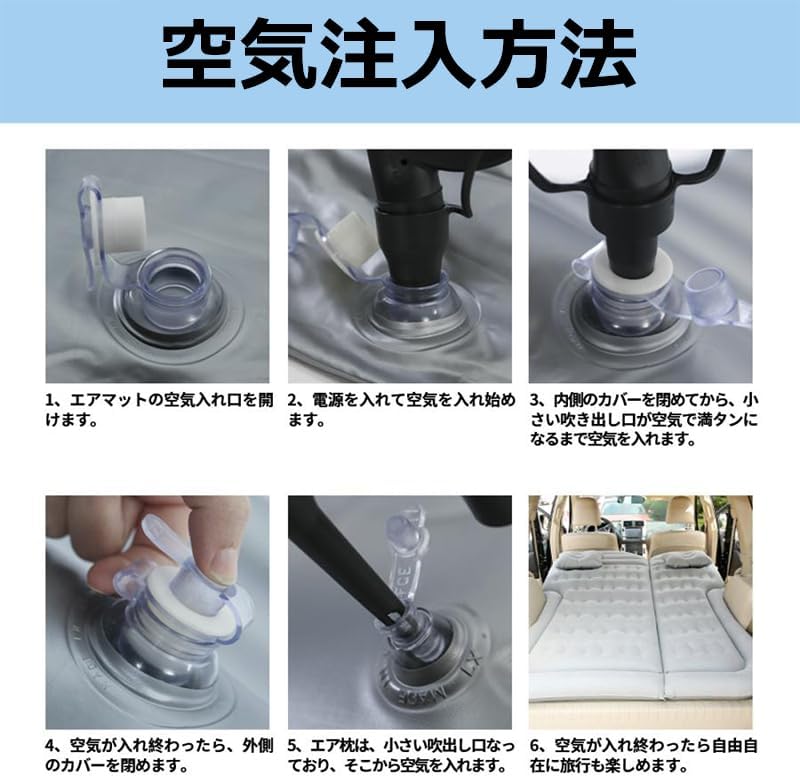 空気注入方法

1、エアマットの空気入れ口を開けます。

2、電源を入れて空気を入れ始めます。

3、内側のカバーを閉めてから、小さい吹き出し口が空気で満タンになるまで空気を入れます。

4、空気が入れ終わったら、外側のカバーを閉めます。

5、エア枕は、小さい吹出し口なっており、そこから空気を入れます。

6、空気が入れ終わったら自由自在に旅行も楽しめます。