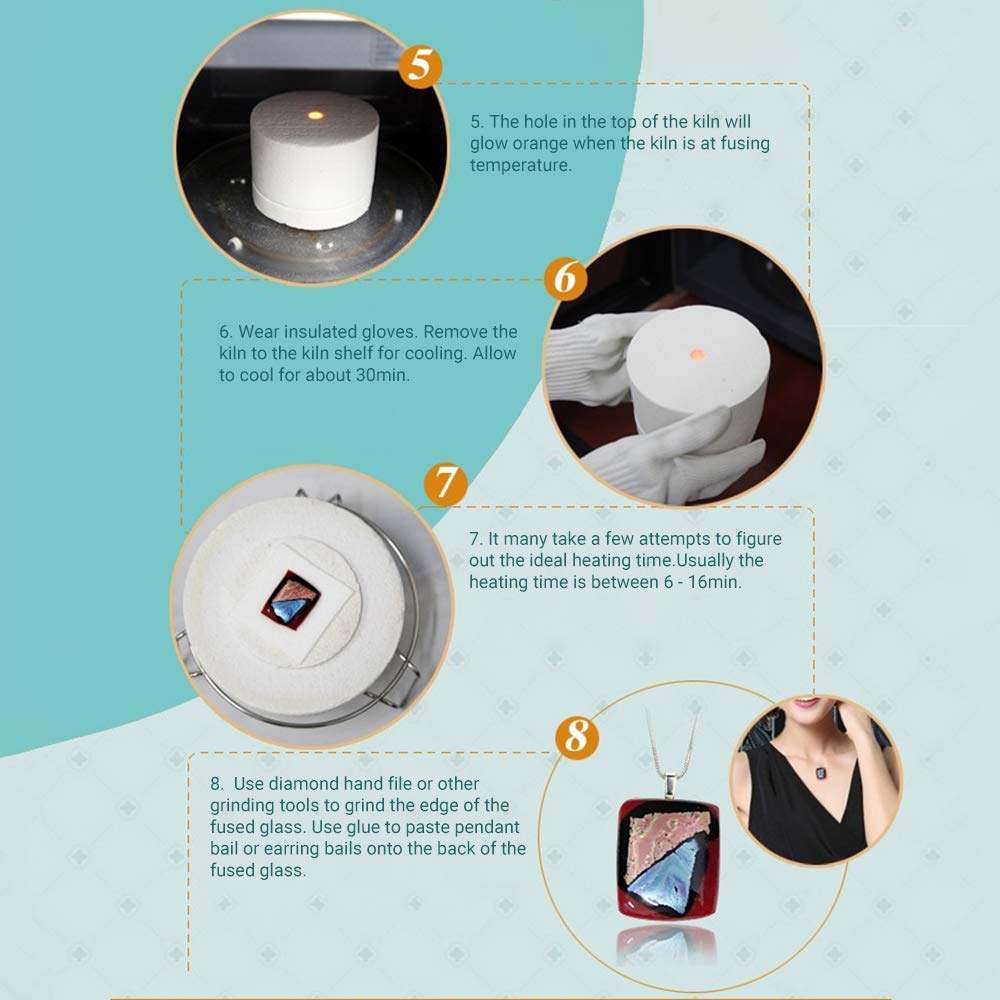 5

5. The hole in the top of the kiln will glow orange when the kiln is at fusing temperature.

6

6. Wear insulated gloves. Remove the kiln to the kiln shelf for cooling. Allow to cool for about 30min.

7

7. It many take a few attempts to figure out the ideal heating time.Usually the heating time is between 6 - 16min.

8

8. Use diamond hand file or other grinding tools to grind the edge of the fused glass. Use glue to paste pendant bail or earring bails onto the back of the fused glass.