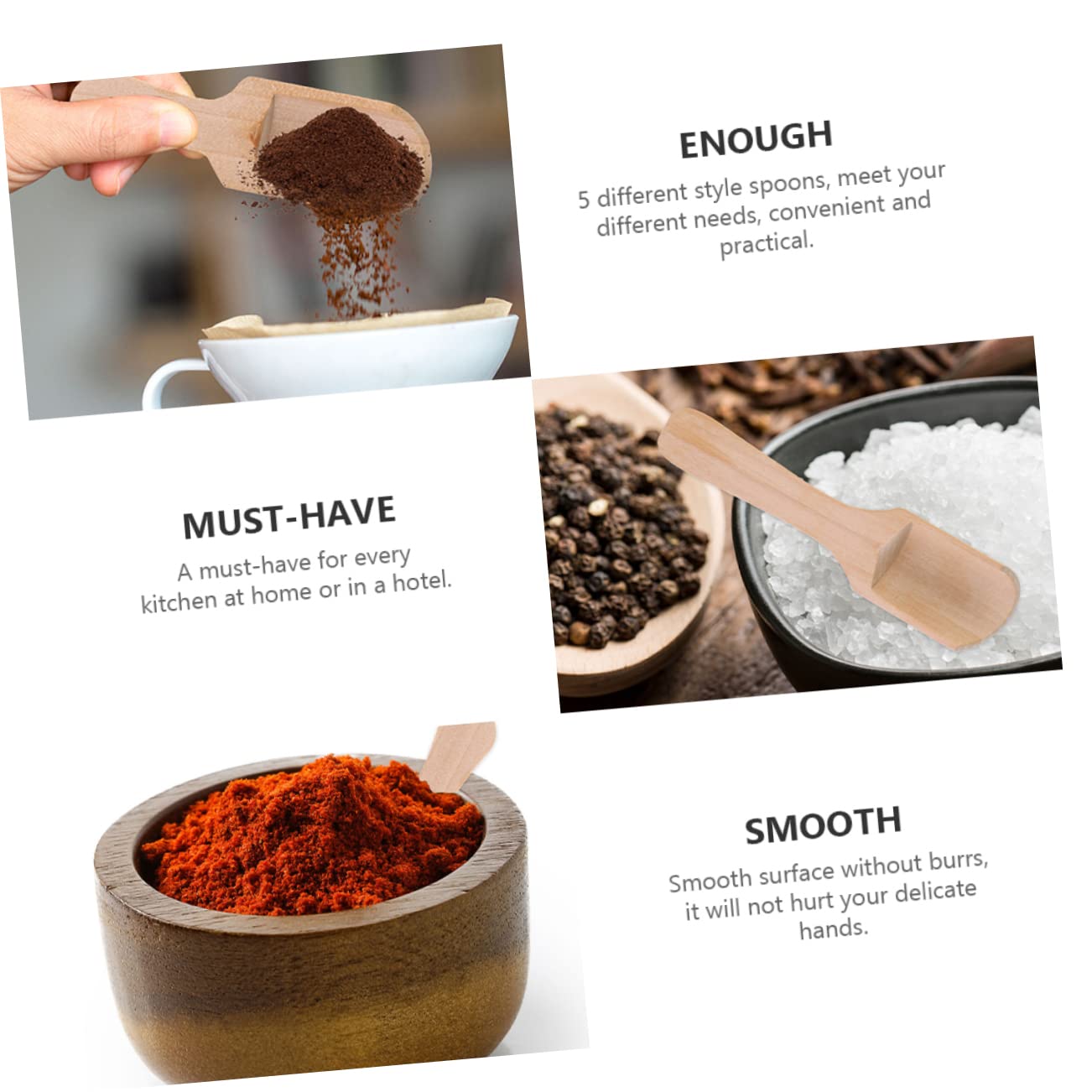 ENOUGH

5 different style spoons, meet your different needs, convenient and practical.

MUST-HAVE

A must-have for every kitchen at home or in a hotel.

SMOOTH

Smooth surface without burrs, it will not hurt your delicate hands.