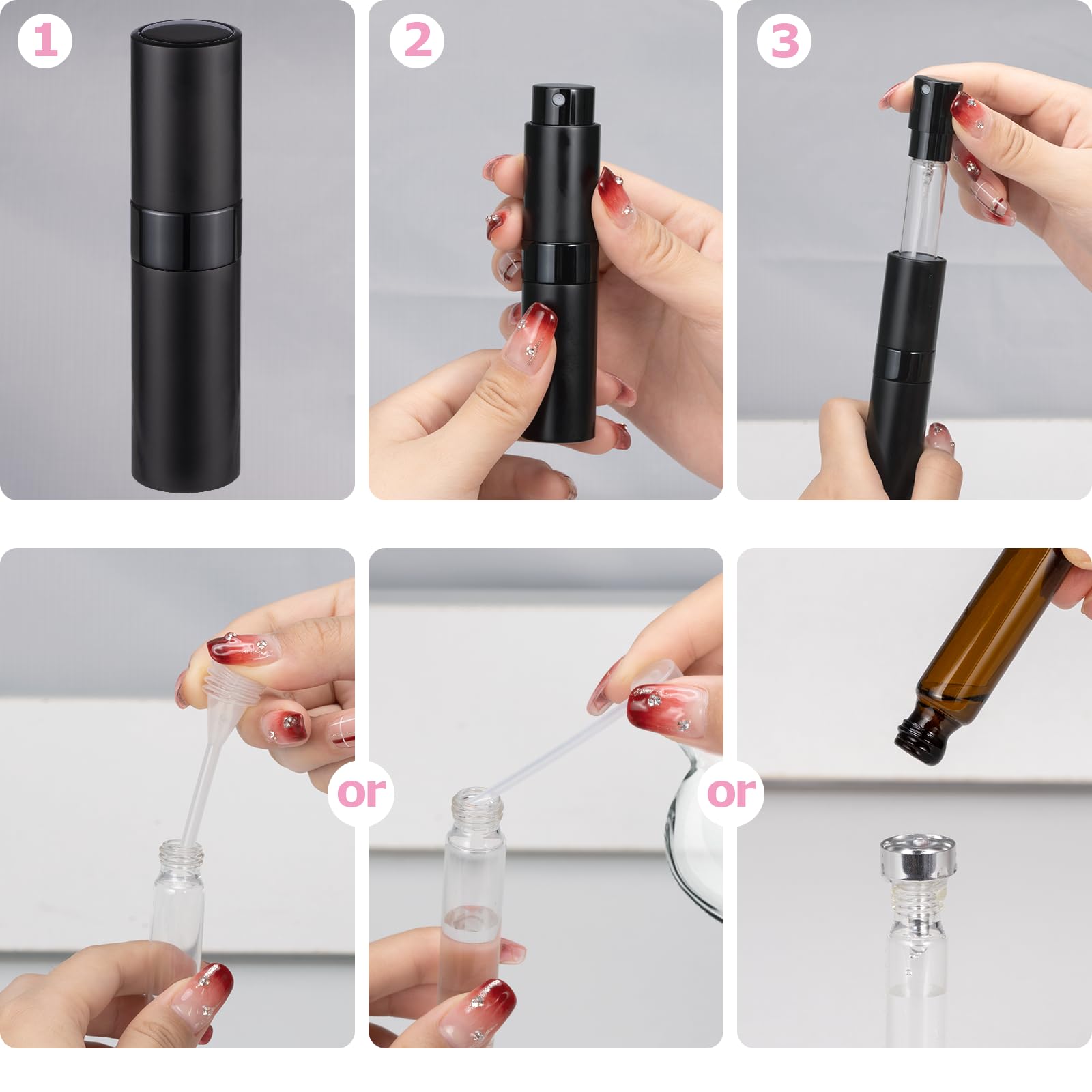 1

2

3

or

or