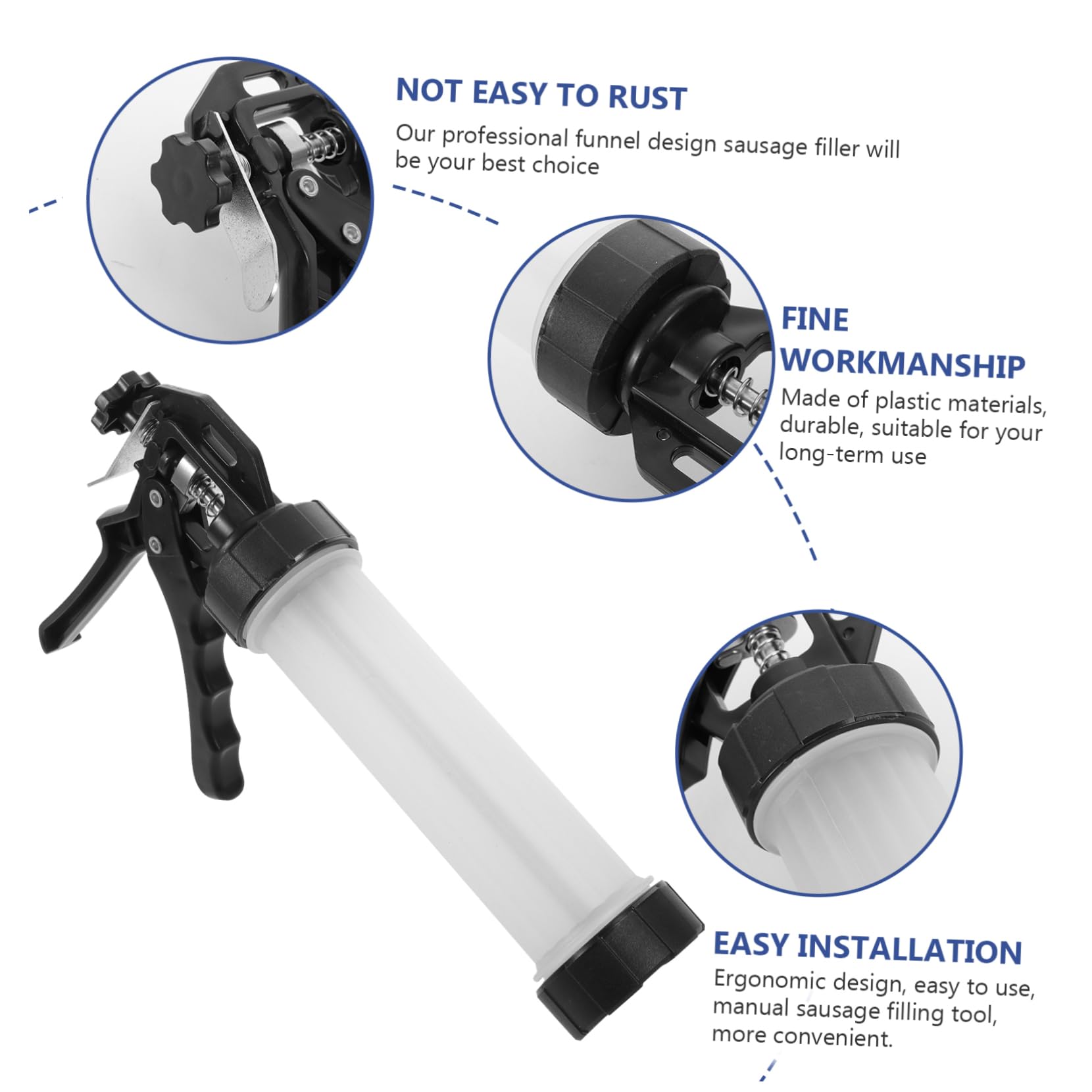 NOT EASY TO RUST

Our professional funnel design sausage filler will be your best choice

FINE WORKMANSHIP

Made of plastic materials, durable, suitable for your long-term use

EASY INSTALLATION

Ergonomic design, easy to use, manual sausage filling tool, more convenient.