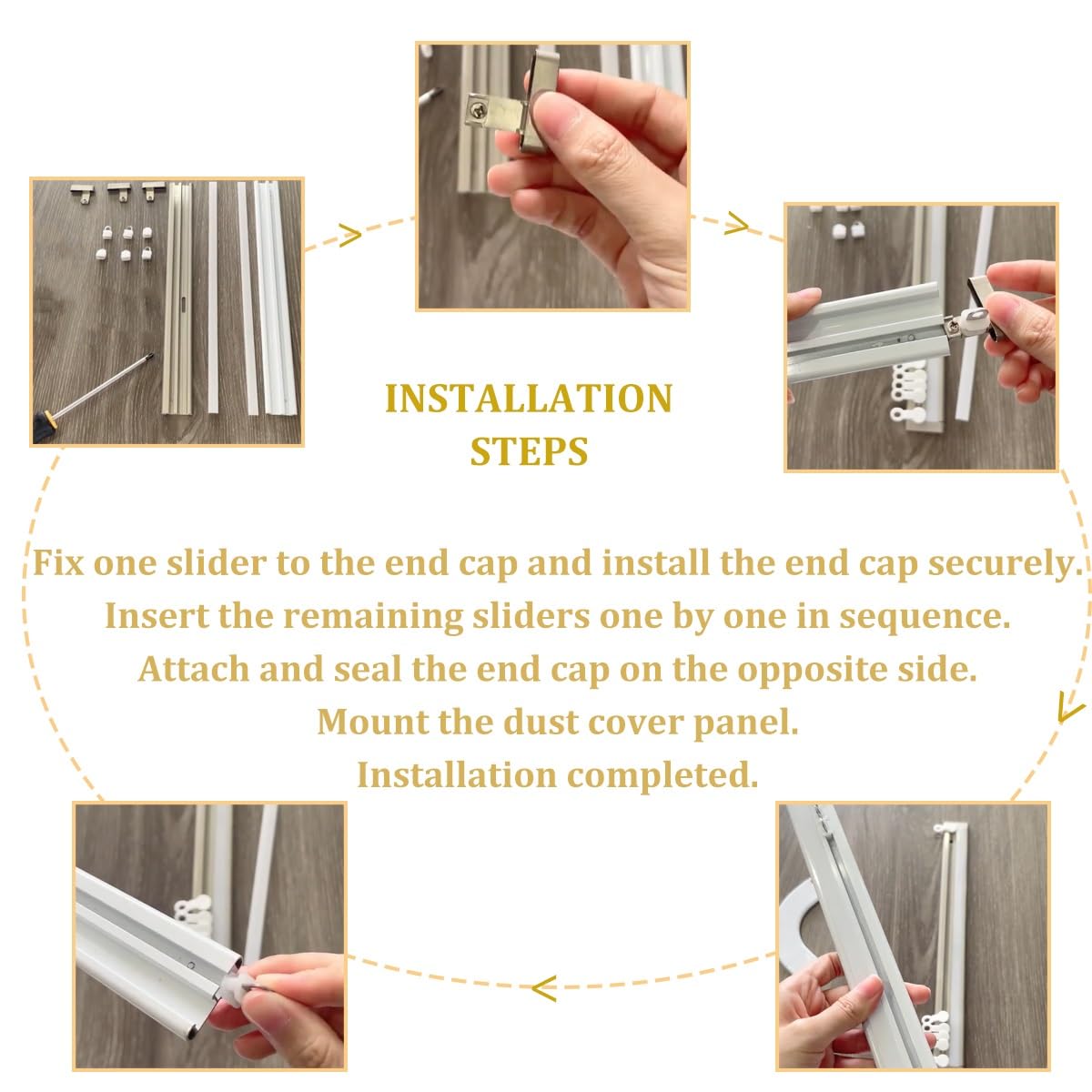 INSTALLATION STEPS

Fix one slider to the end cap and install the end cap securely.
Insert the remaining sliders one by one in sequence.
Attach and seal the end cap on the opposite side.
Mount the dust cover panel.
Installation completed.