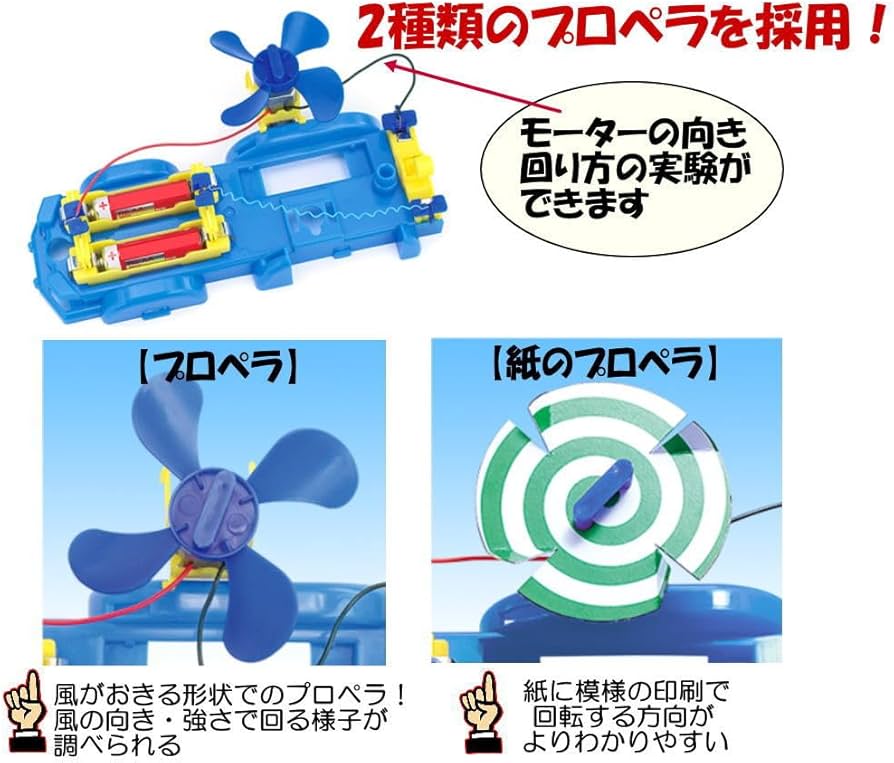 2種類のプロペラを採用！

モーターの向き
回り方の実験が
できます

【プロペラ】

【紙のプロペラ】

風がおきる形状でのプロペラ！
風の向き・強さで回る様子が
調べられる

紙に模様の印刷で
回転する方向が
よりわかりやすい