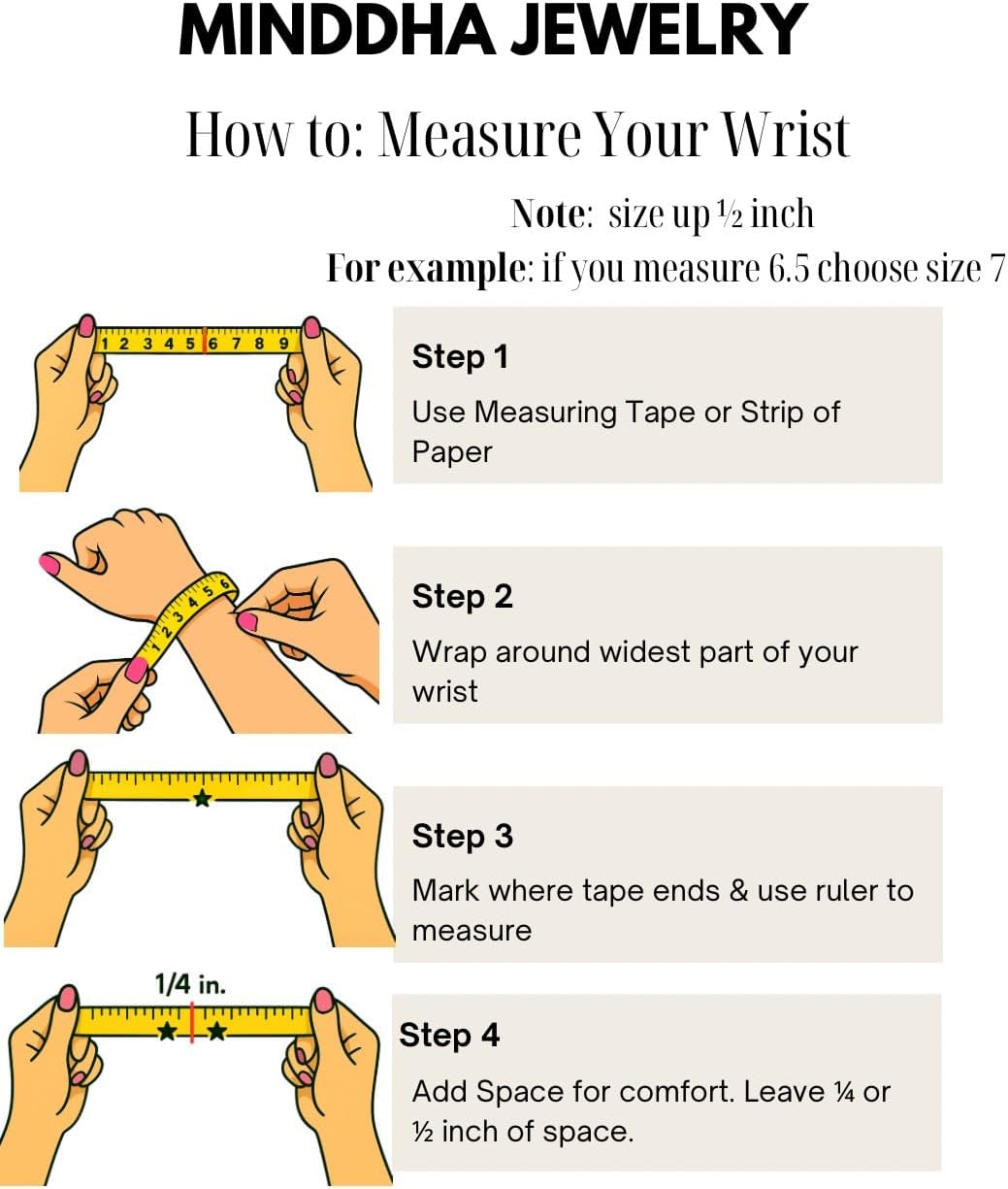 MINDDHA JEWELRY

How to: Measure Your Wrist

Note: size up ½ inch

For example: if you measure 6.5 choose size 7

1 2 3 4 5 6 7 8 9

Step 1

Use Measuring Tape or Strip of Paper

1 2 3 4 5 6

Step 2

Wrap around widest part of your wrist

Step 3

Mark where tape ends & use ruler to measure

1/4 in.

Step 4

Add Space for comfort. Leave ¼ or ½ inch of space.