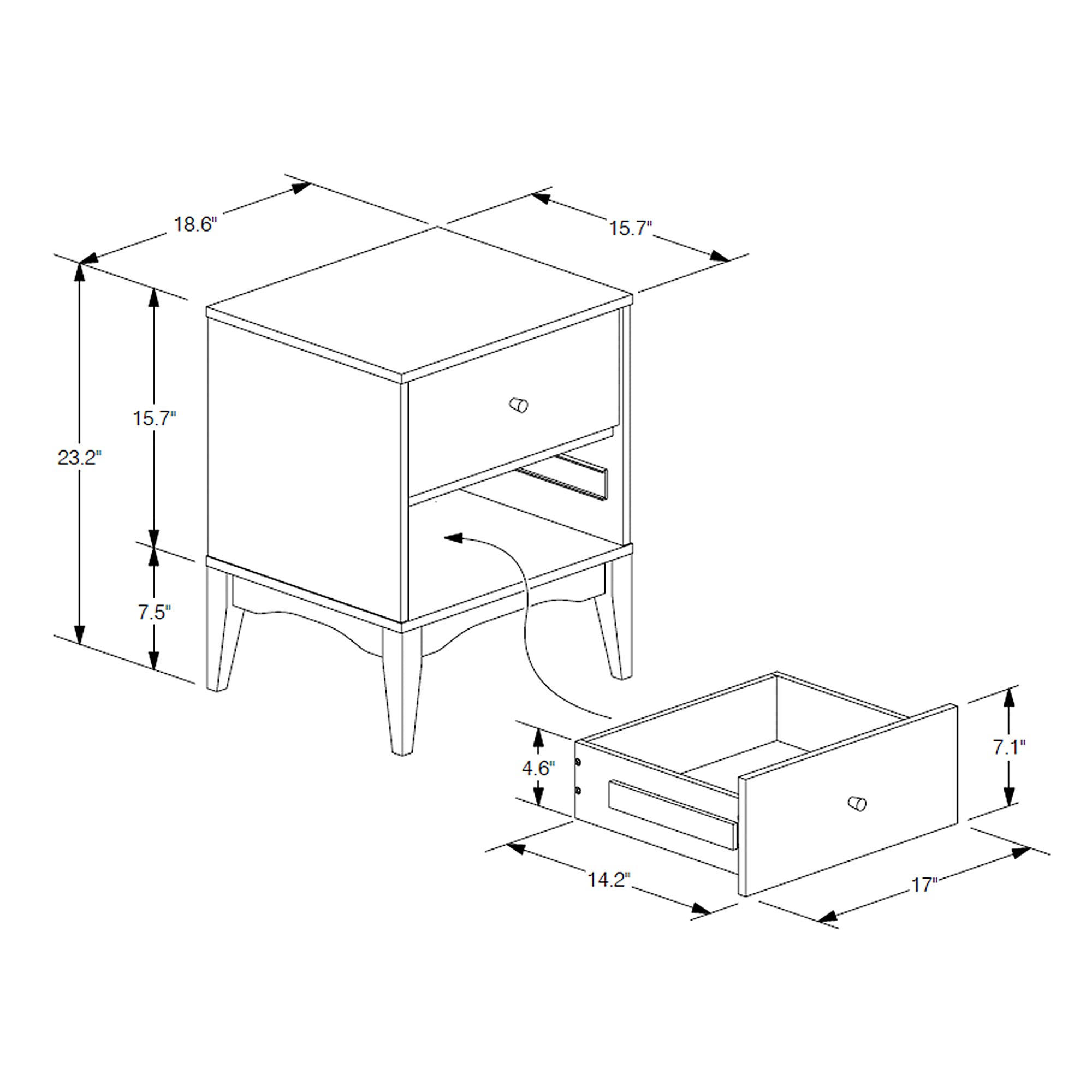 18.6"

15.7"

23.2"

15.7"

7.5"

4.6"

7.1"

14.2"

17"