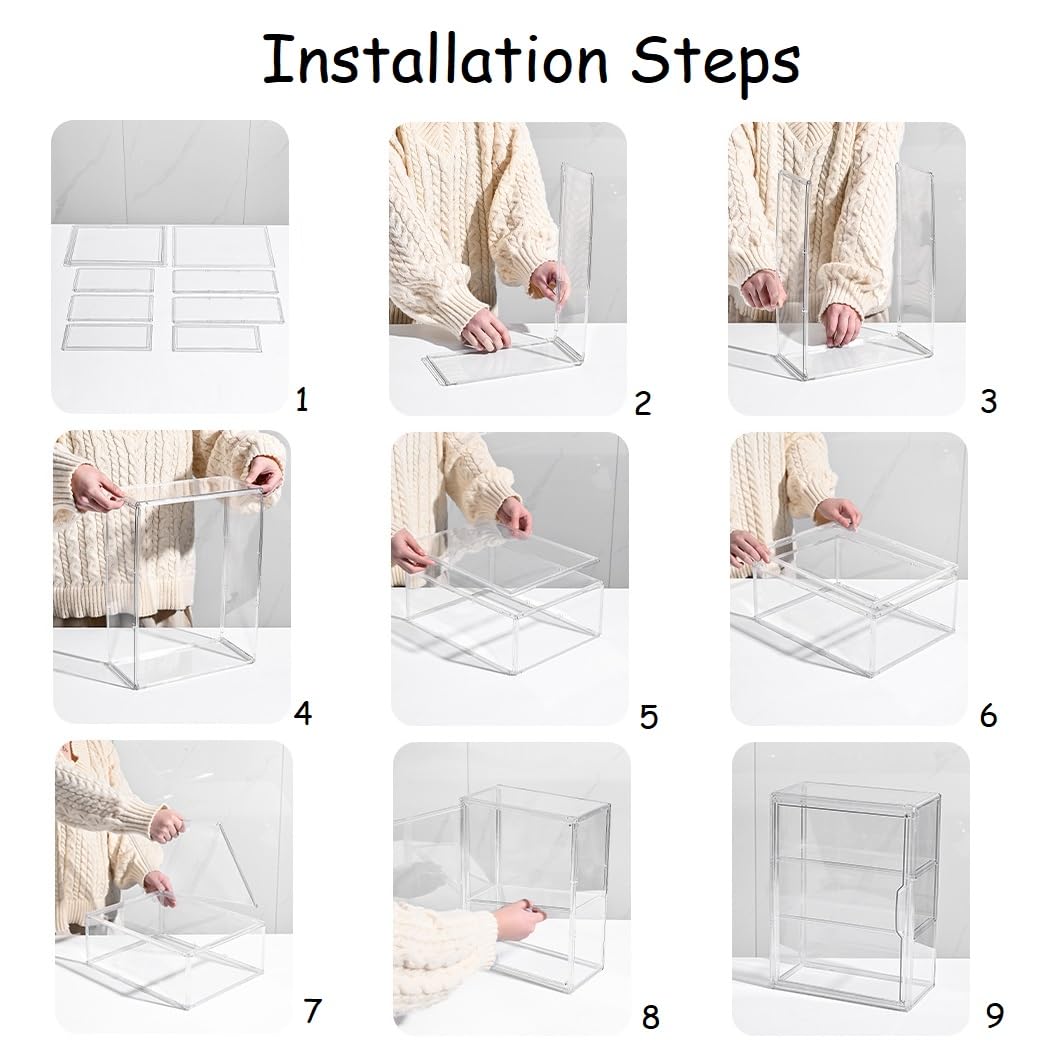 Installation Steps

1

2

3

4

5

6

7

8

9