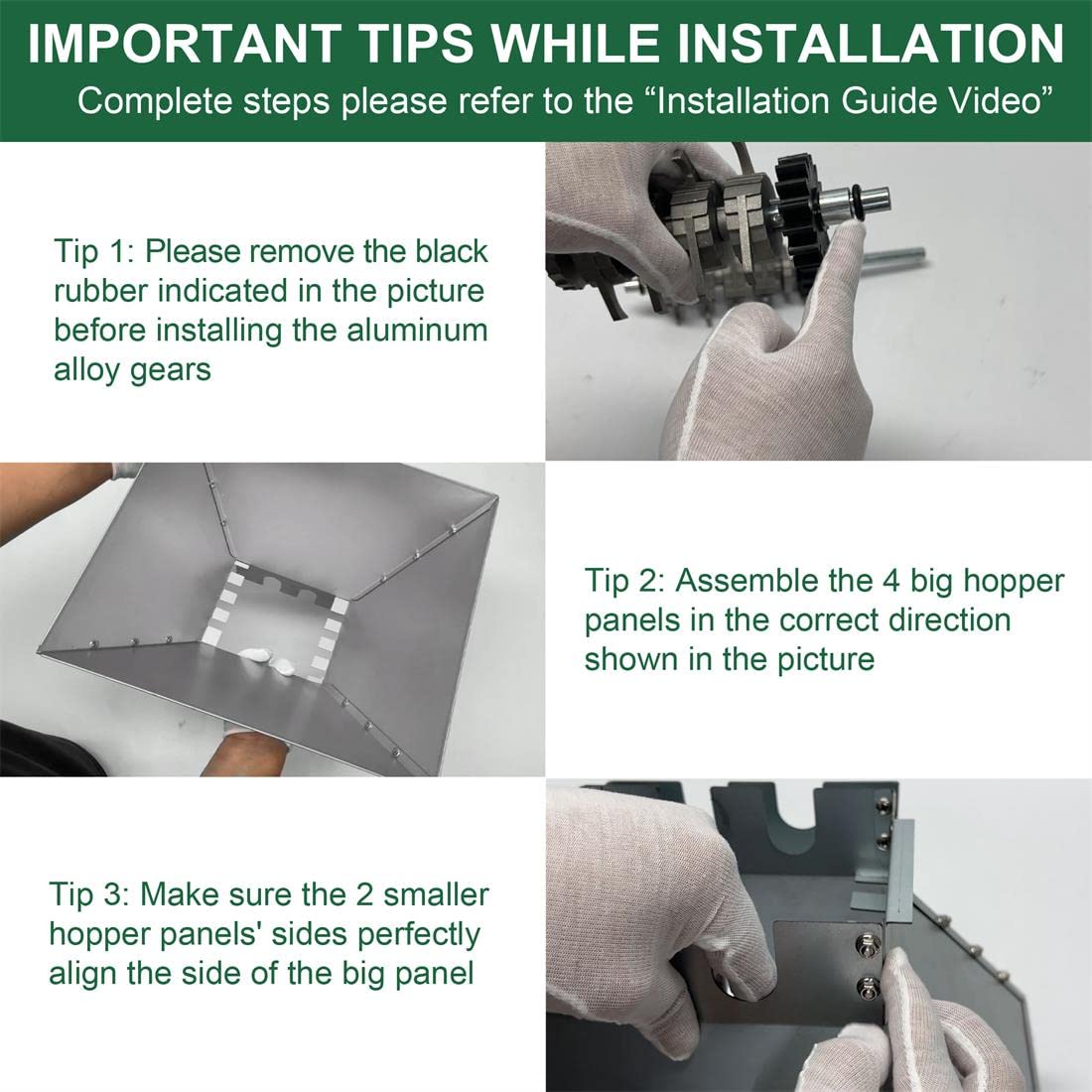 IMPORTANT TIPS WHILE INSTALLATION

Complete steps please refer to the “Installation Guide Video”

Tip 1: Please remove the black rubber indicated in the picture before installing the aluminum alloy gears

Tip 2: Assemble the 4 big hopper panels in the correct direction shown in the picture

Tip 3: Make sure the 2 smaller hopper panels' sides perfectly align the side of the big panel