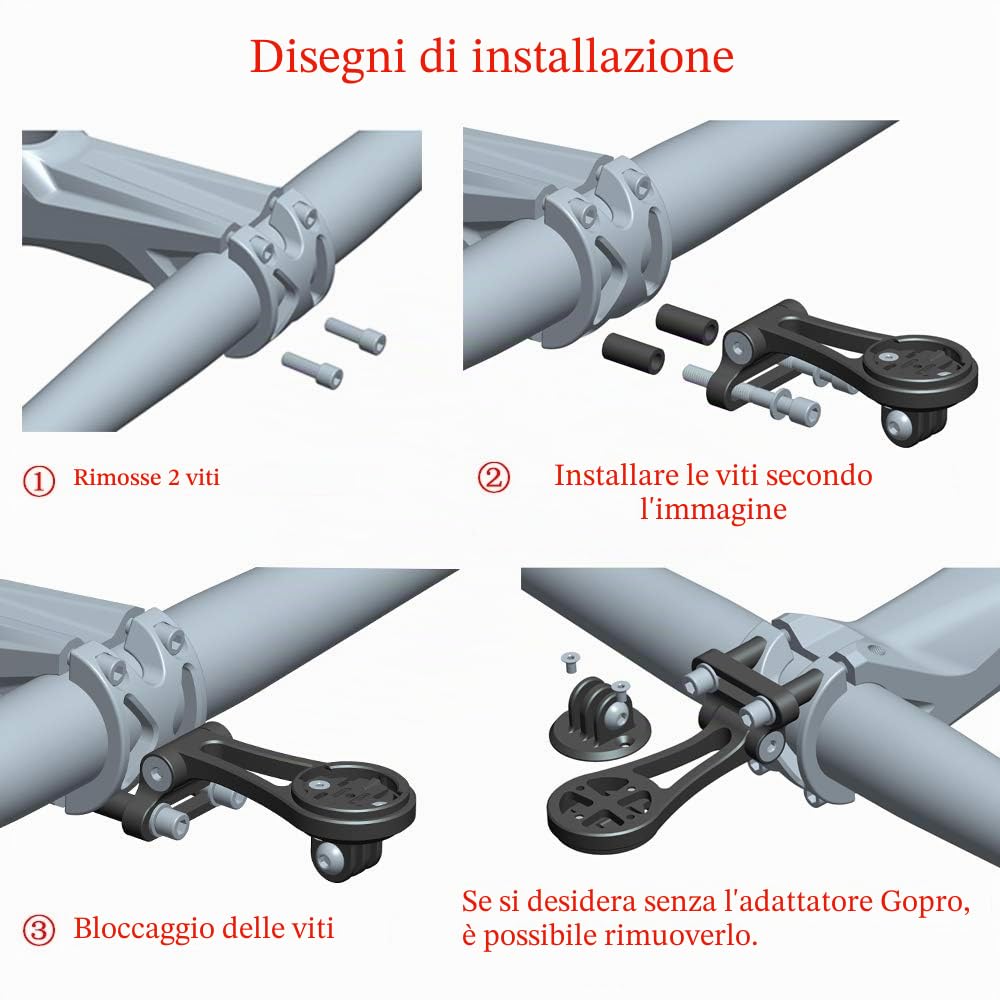 Disegni di installazione

① Rimosse 2 viti

② Installare le viti secondo l'immagine

③ Bloccaggio delle viti

Se si desidera senza l'adattatore Gopro, è possibile rimuoverlo.