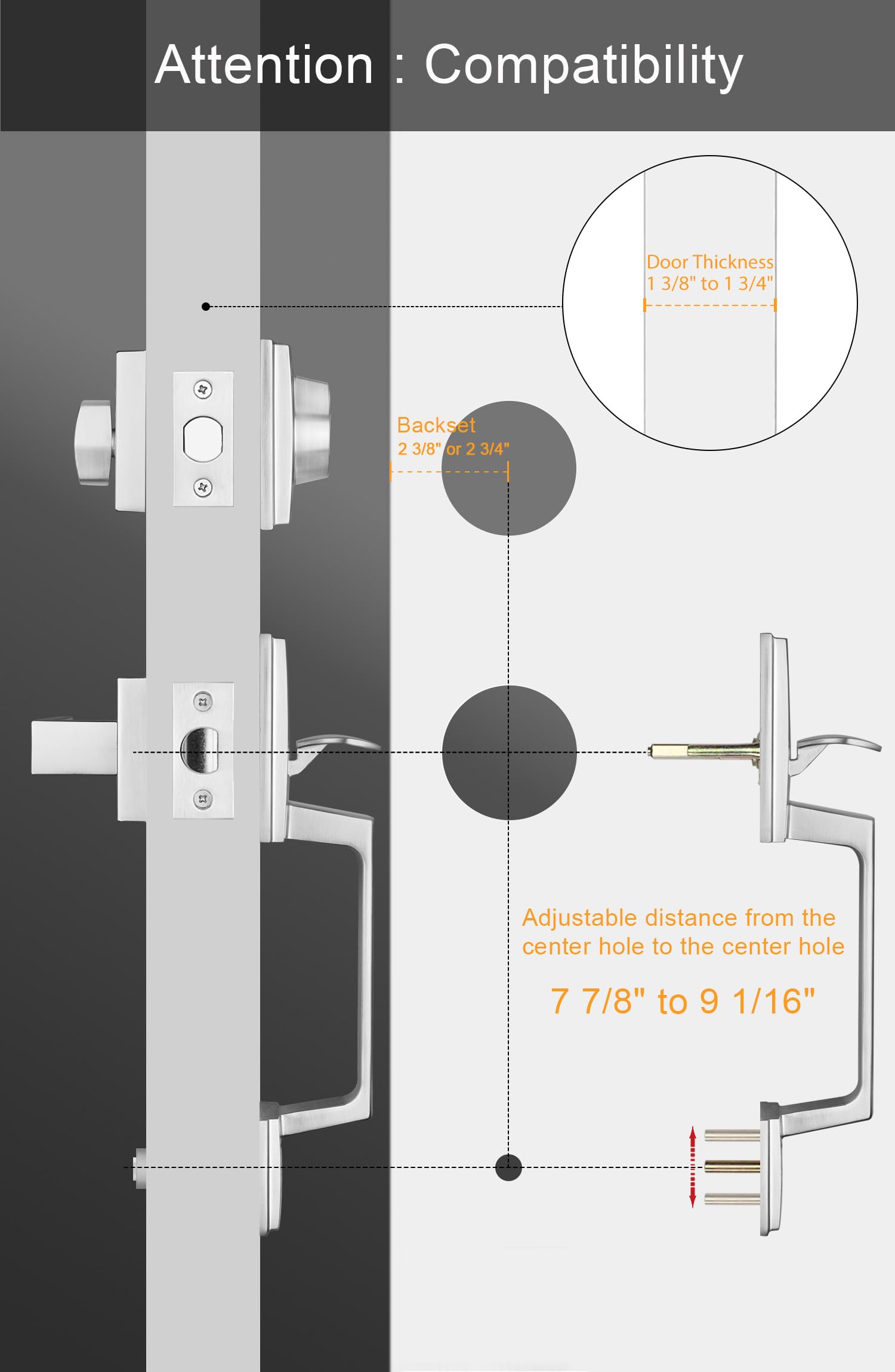 Attention : Compatibility

Door Thickness
1 3/8" to 1 3/4"

Backset
2 3/8" or 2 3/4"

Adjustable distance from the center hole to the center hole

7 7/8" to 9 1/16"