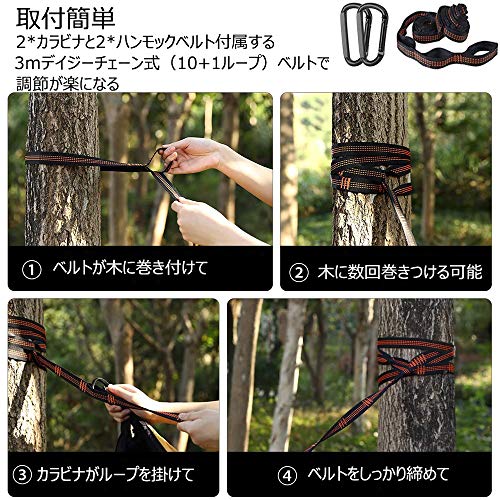 取付簡単
2*カラビナと2*ハンモックベルト付属する
3mデイジーチェーン式（10+1ループ）ベルトで
調節が楽になる

① ベルトが木に巻き付けて

② 木に数回巻きつける可能

③ カラビナがループを掛けて

④ ベルトをしっかり締めて